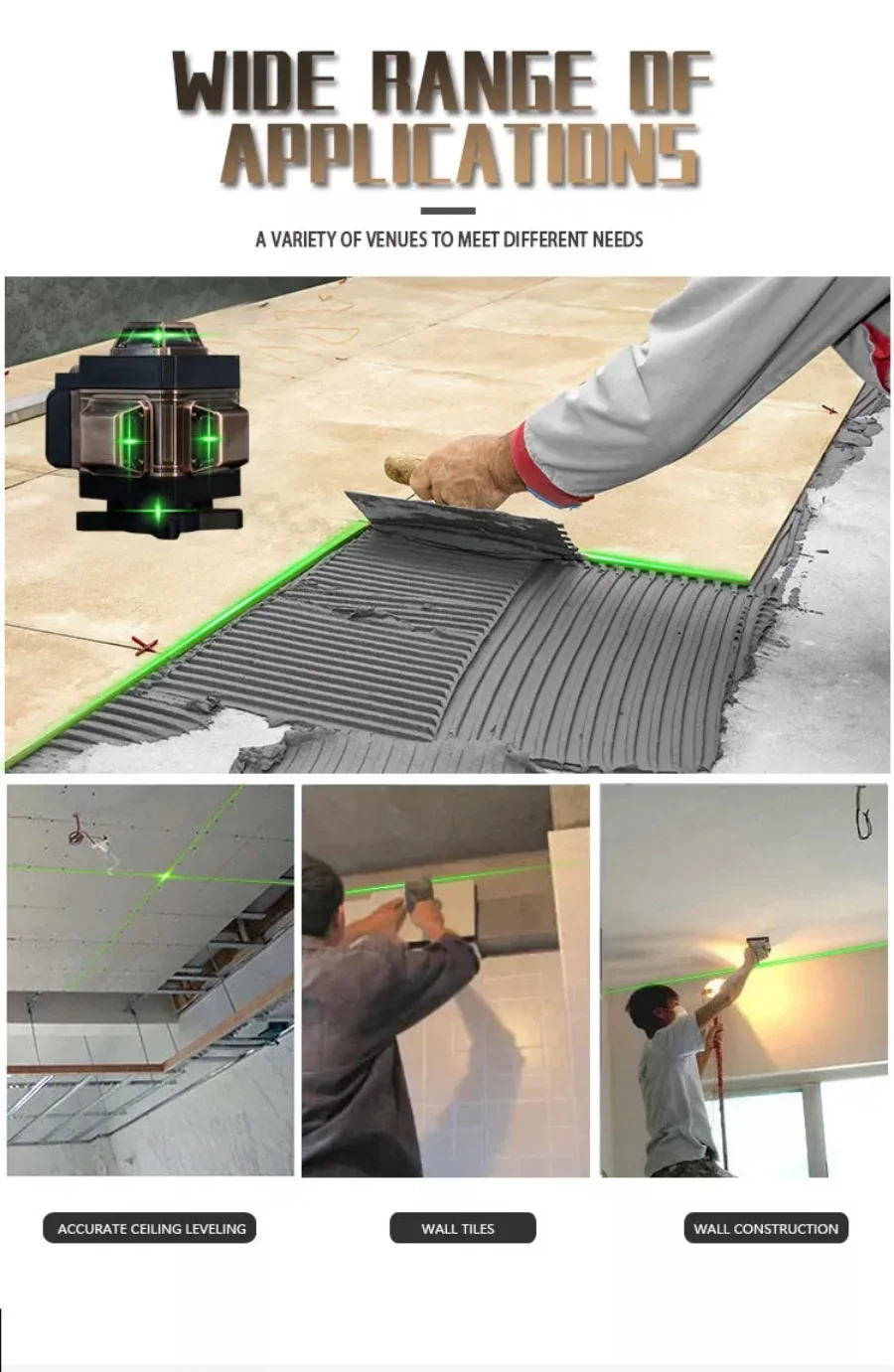 WIDE RANGE OF APPLICATIONS

A VARIETY OF VENUES TO MEET DIFFERENT NEEDS

ACCURATE CEILING LEVELING

WALL TILES

WALL CONSTRUCTION