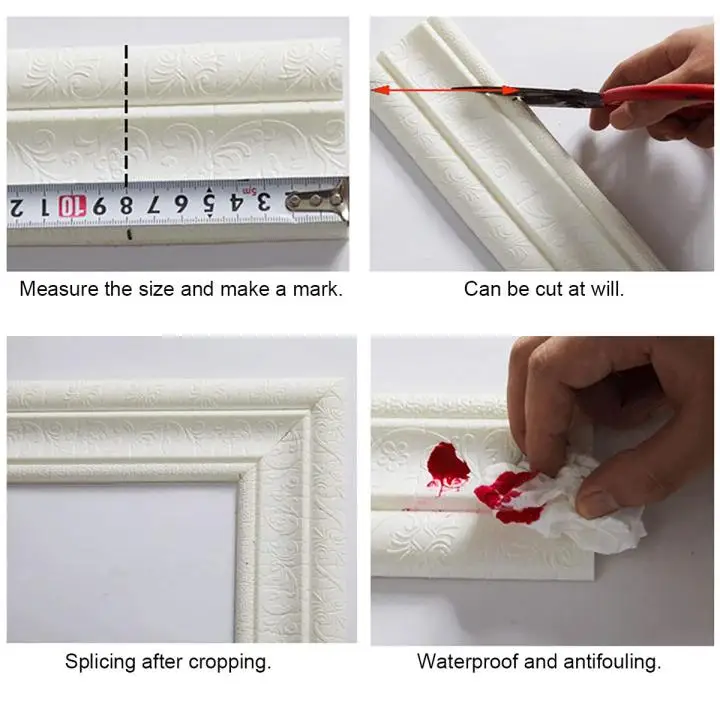 2 1 10 9 8 7 6 5 4 3 5m

Measure the size and make a mark.

Can be cut at will.

Splicing after cropping.

Waterproof and antifouling.