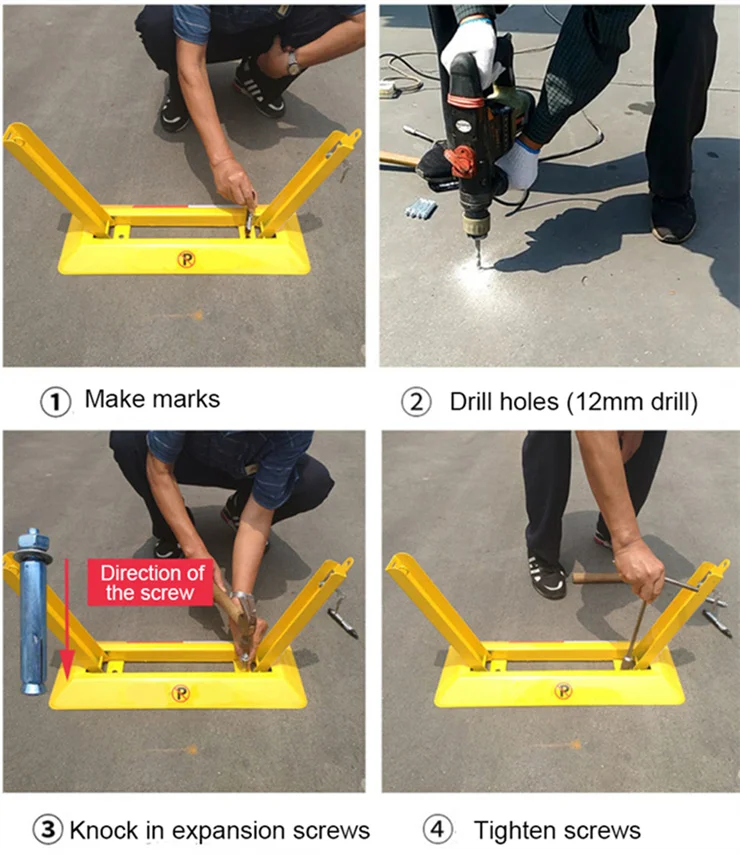 P

① Make marks

② Drill holes (12mm drill)

Direction of the screw

P

P

③ Knock in expansion screws

④ Tighten screws