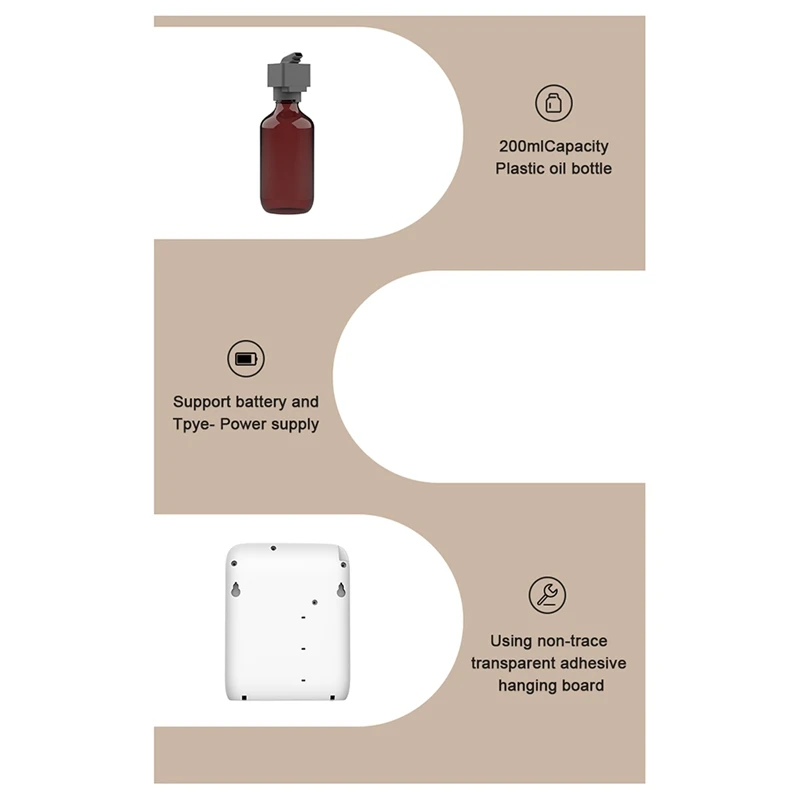 200mlCapacity
Plastic oil bottle

Support battery and
Tpye- Power supply

Using non-trace
transparent adhesive
hanging board