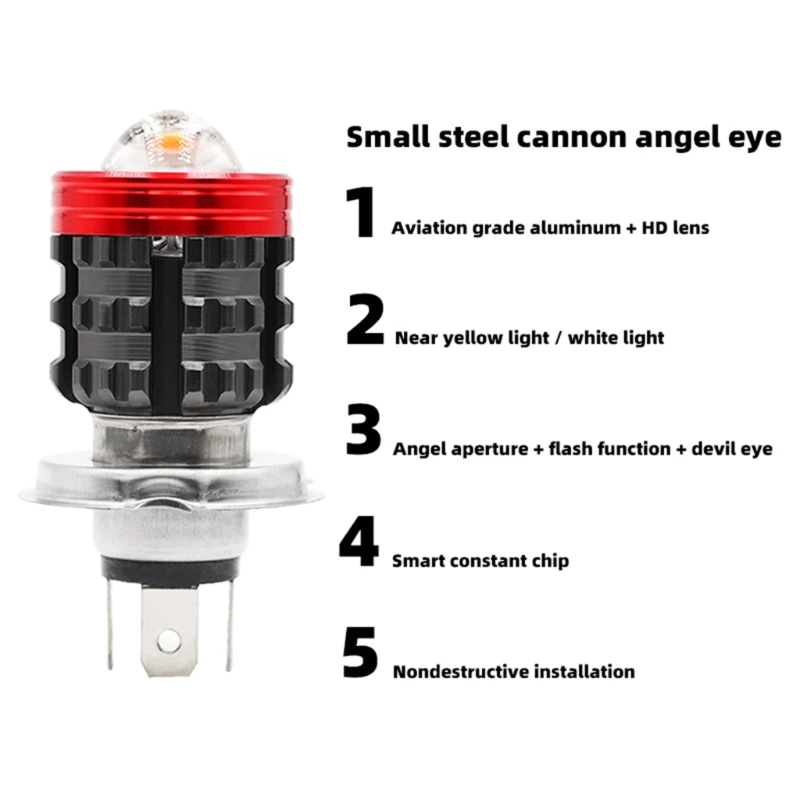 Small steel cannon angel eye

1 Aviation grade aluminum + HD lens

2 Near yellow light / white light

3 Angel aperture + flash function + devil eye

4 Smart constant chip

5 Nondestructive installation