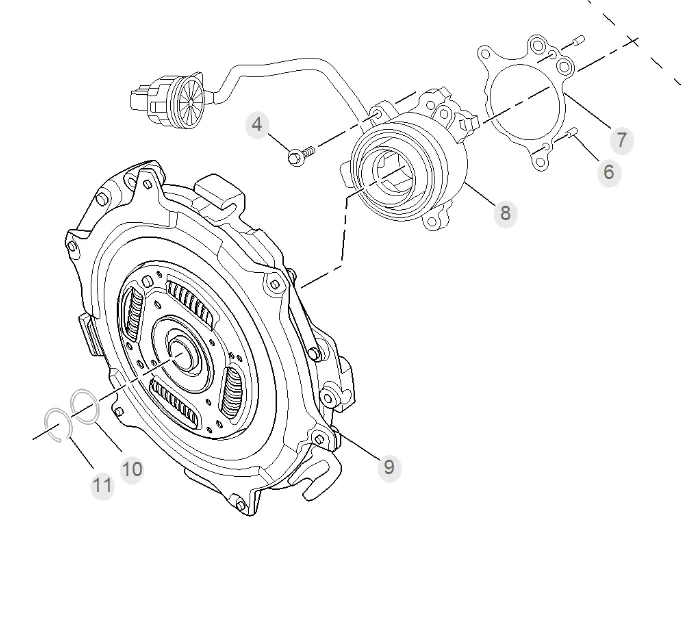 4
7
6
8
9
10
11