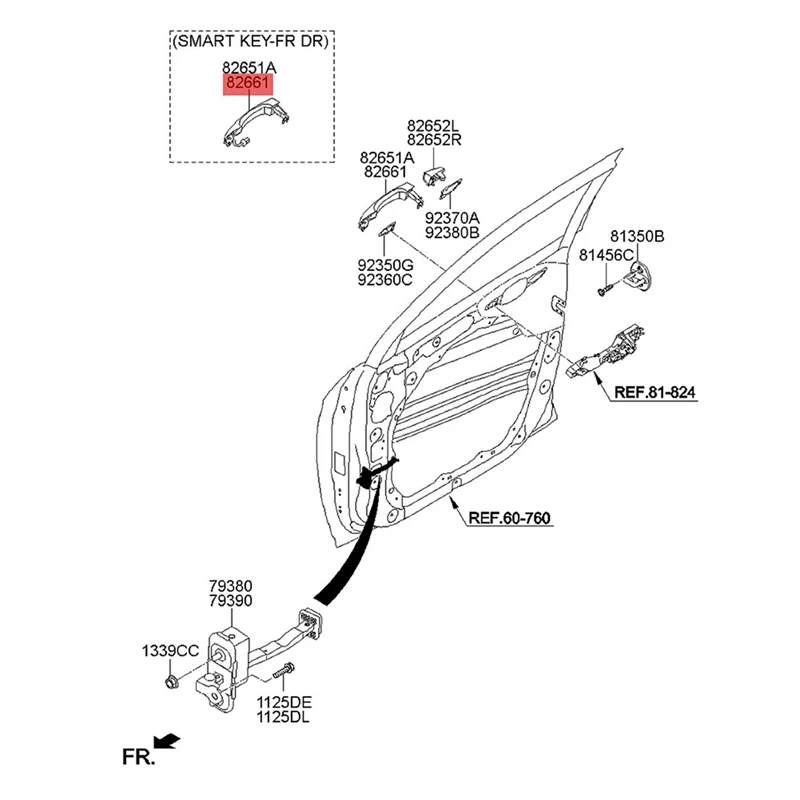 (SMART KEY-FR DR)
82651A
82661

82652L
82652R

82651A
82661

92370A
92380B

92350G
92360C

81350B
81456C

REF.81-824

REF.60-760

79380
79390

1339CC

1125DE
1125DL

FR.