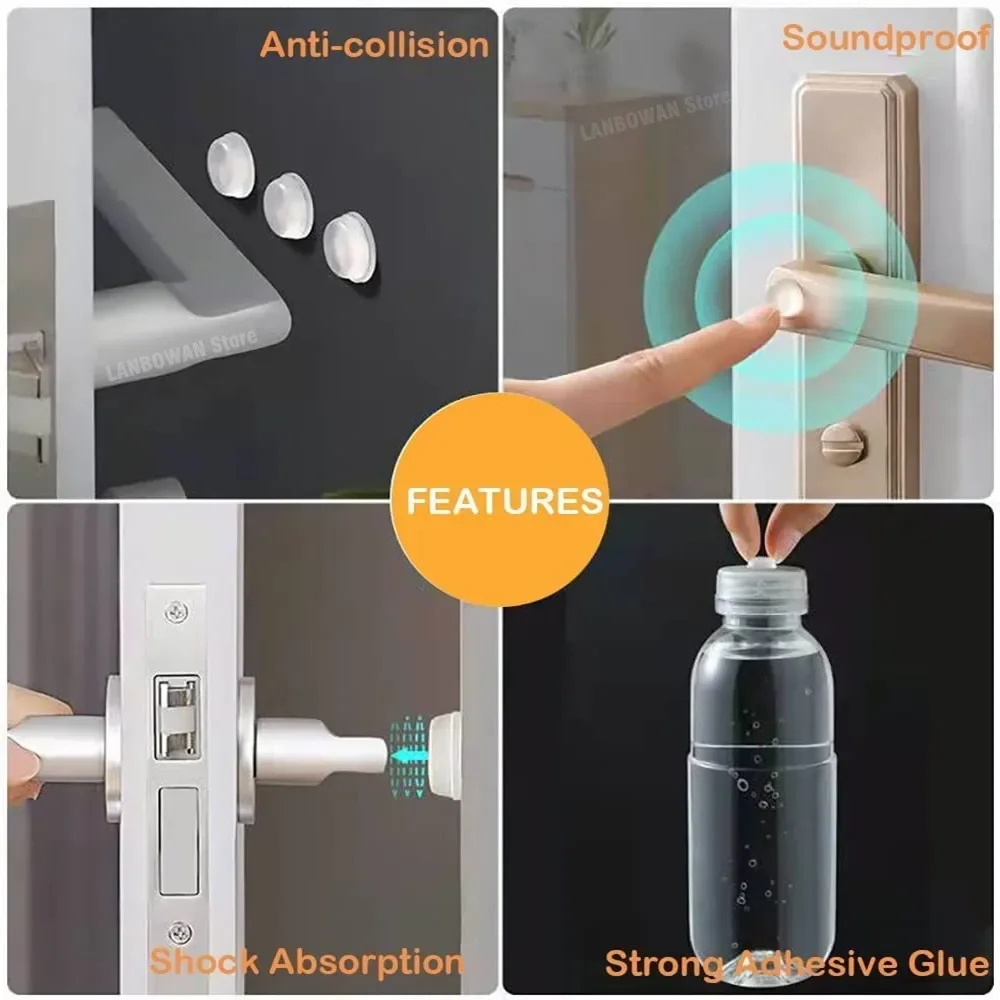 Anti-collision

LANBOWAN Store

Soundproof

LANBOWAN Store

FEATURES

Shock Absorption

Strong Adhesive Glue