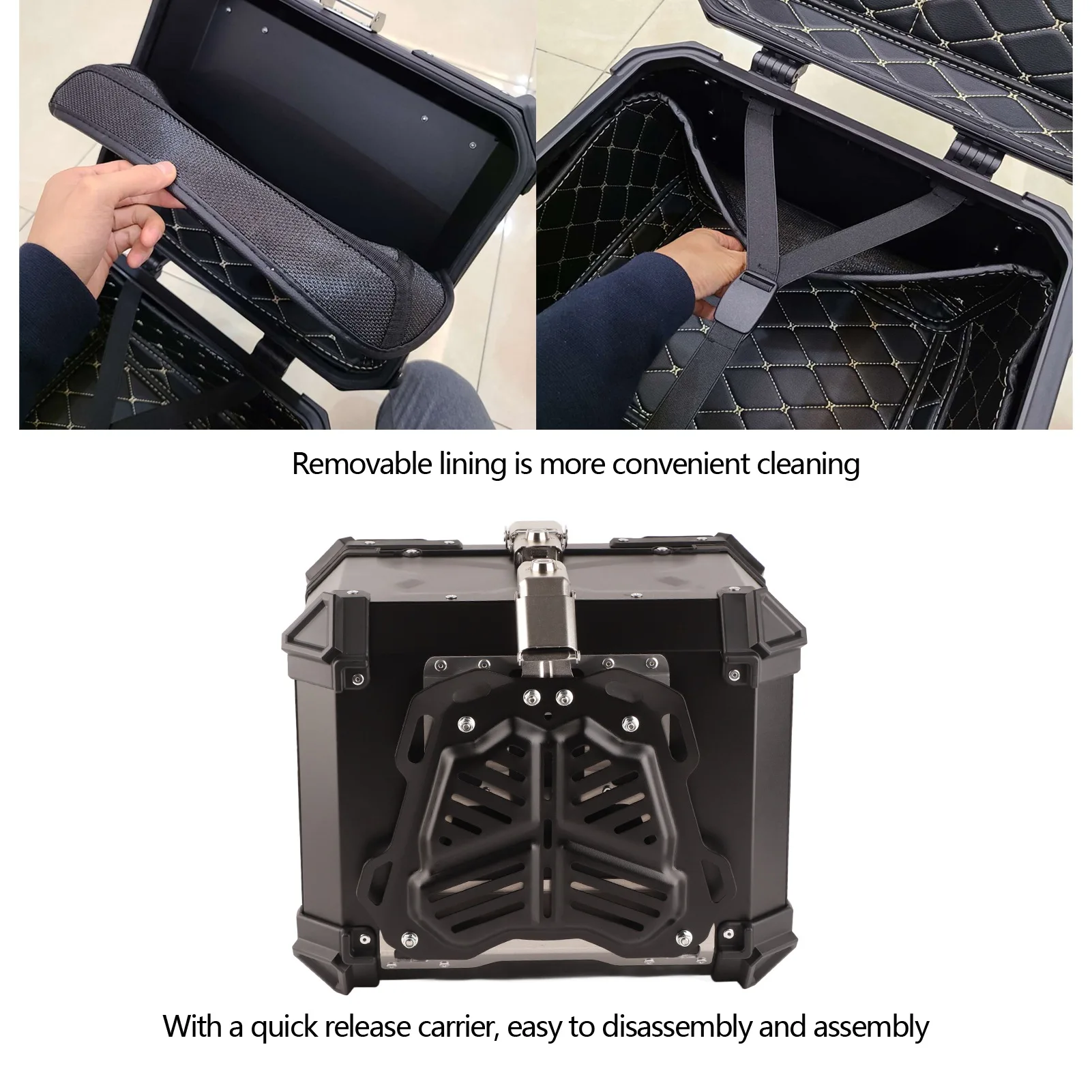 Removable lining is more convenient cleaning

With a quick release carrier, easy to disassembly and assembly