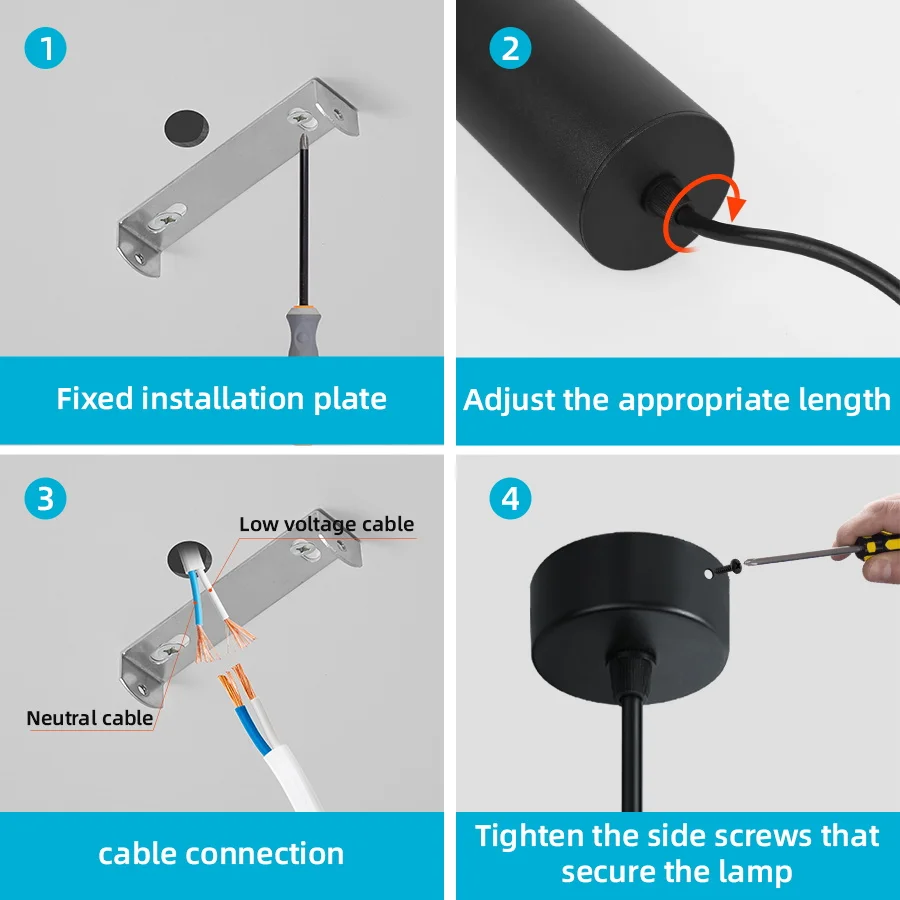 1

Fixed installation plate

2

Adjust the appropriate length

3

Low voltage cable

Neutral cable

cable connection

4

Tighten the side screws that secure the lamp