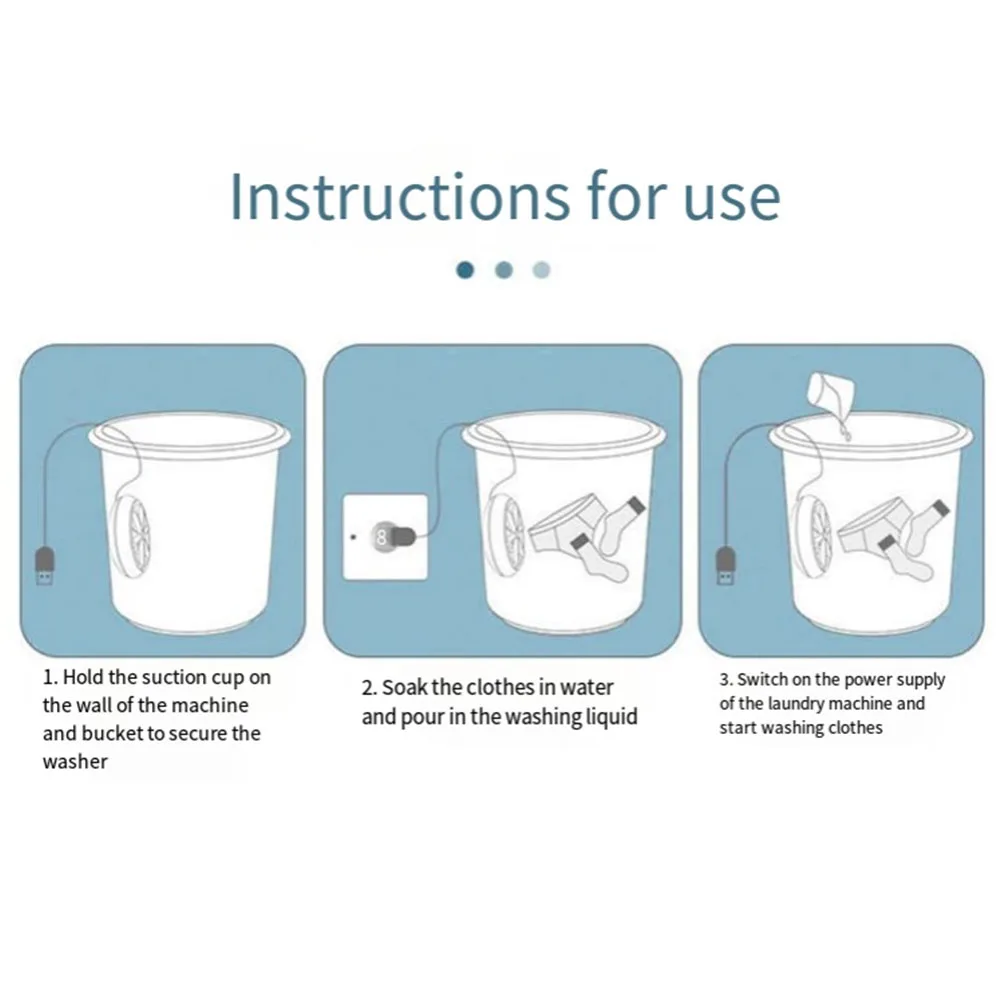 Instructions for use

1. Hold the suction cup on the wall of the machine and bucket to secure the washer

2. Soak the clothes in water and pour in the washing liquid

3. Switch on the power supply of the laundry machine and start washing clothes