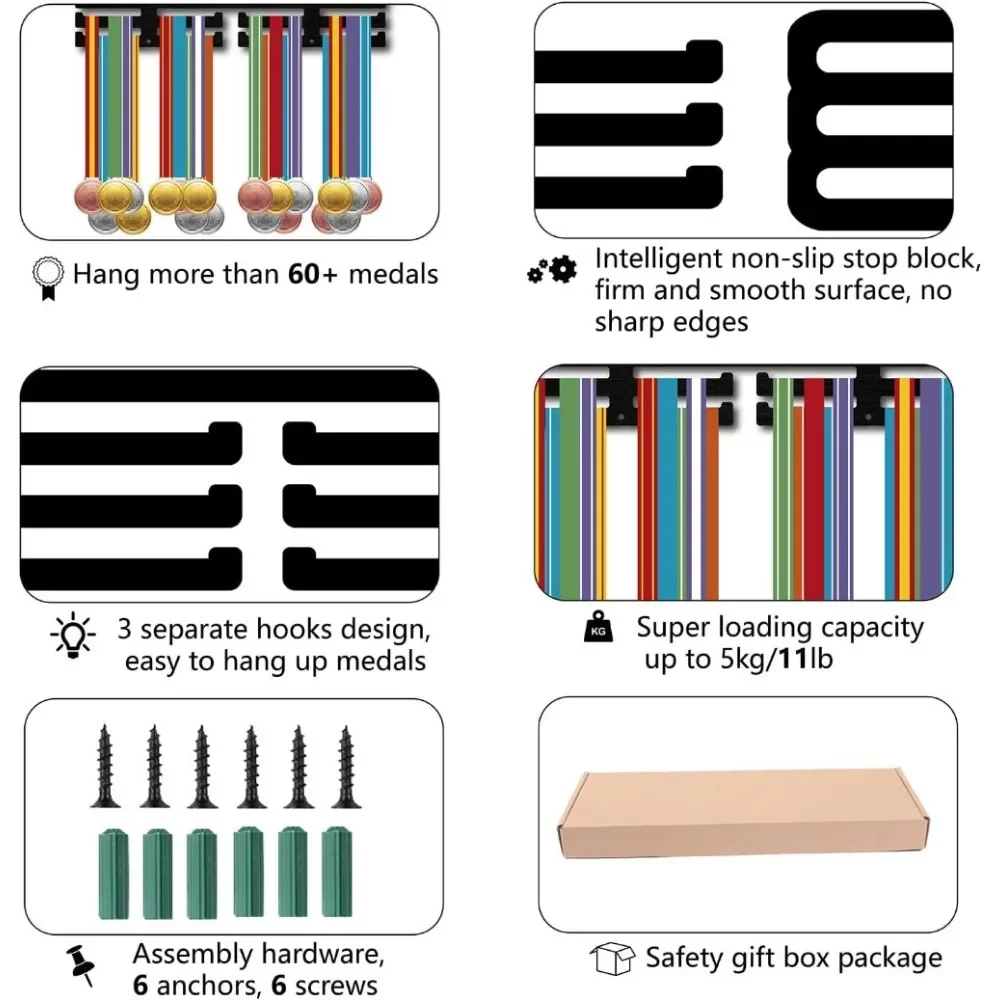 Hang more than 60+ medals

Intelligent non-slip stop block, firm and smooth surface, no sharp edges

3 separate hooks design, easy to hang up medals

KG

Super loading capacity up to 5kg/11lb

Assembly hardware, 6 anchors, 6 screws

Safety gift box package