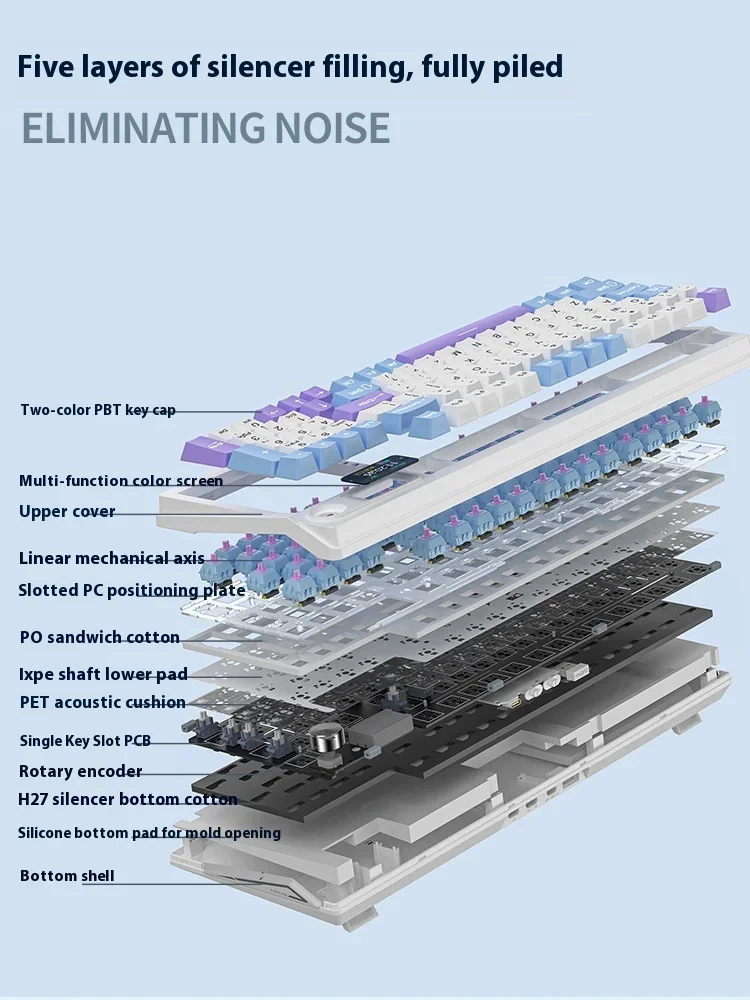 Five layers of silencer filling, fully piled

ELIMINATING NOISE

Two-color PBT key cap

Multi-function color screen

Upper cover

Linear mechanical axis

Slotted PC positioning plate

PO sandwich cotton

Ixpe shaft lower pad

PET acoustic cushion

Single Key Slot PCB

Rotary encoder

H27 silencer bottom cotton

Silicone bottom pad for mold opening

Bottom shell