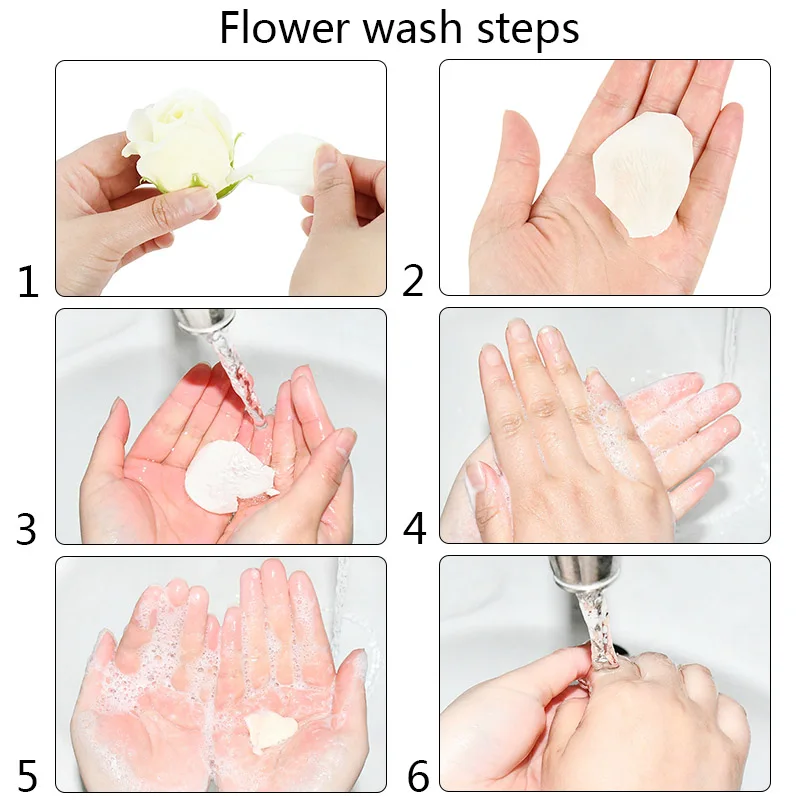 Flower wash steps

1

2

3

4

5

6