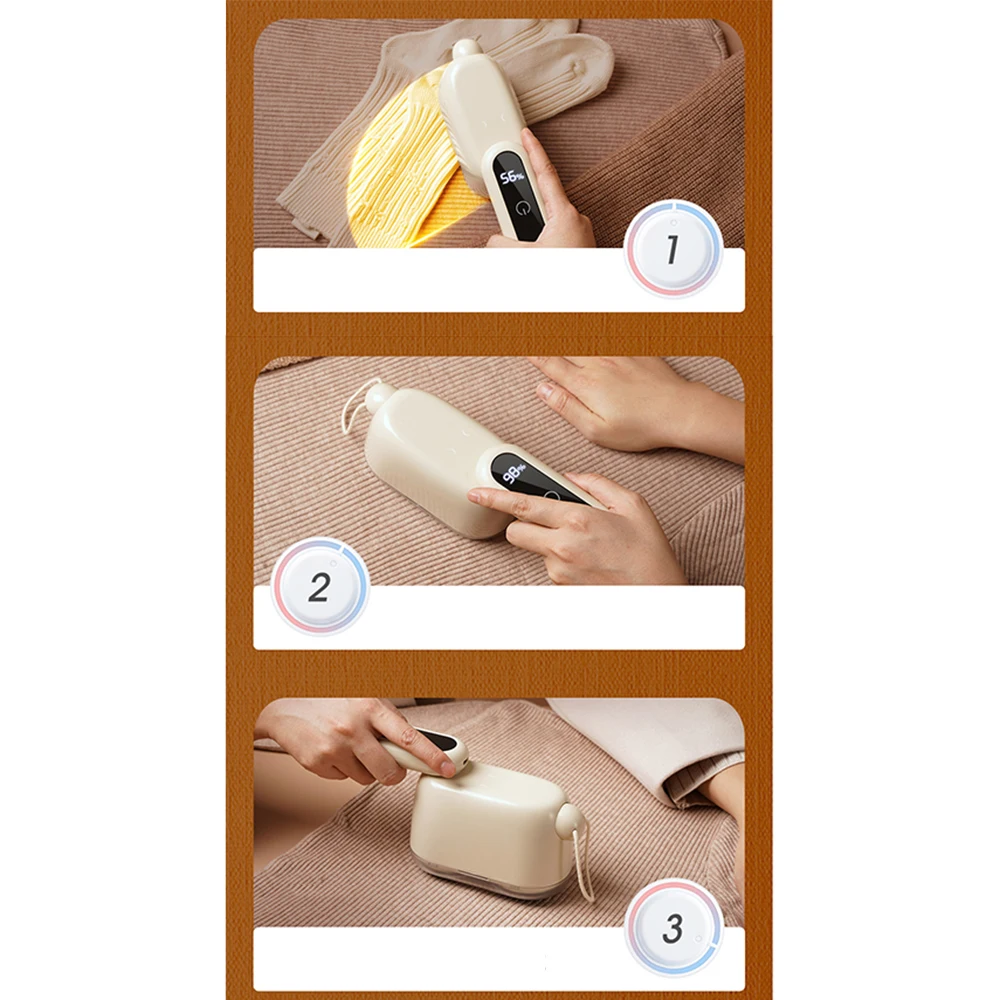 56%

1

98%

2

3