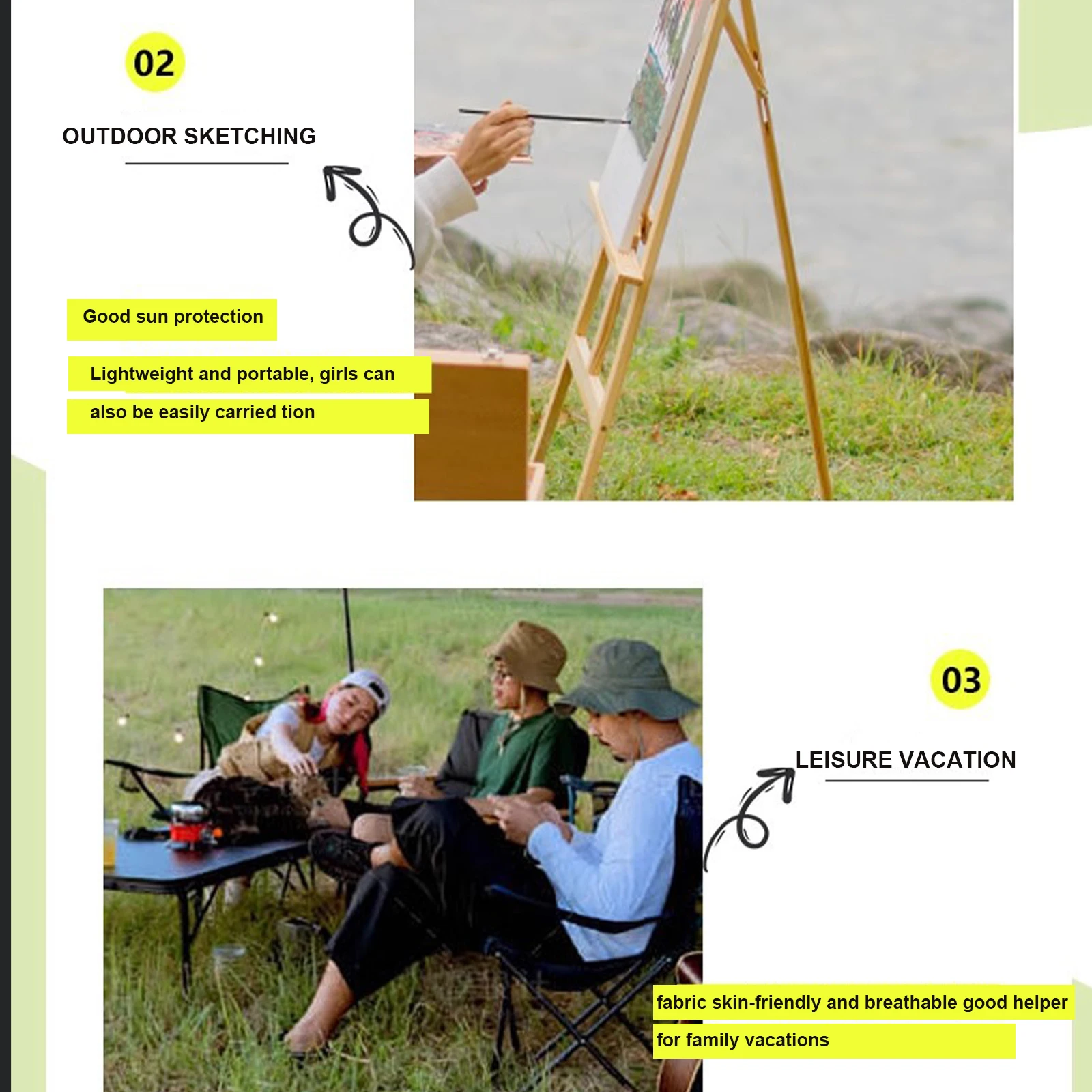 02

OUTDOOR SKETCHING

Good sun protection

Lightweight and portable, girls can also be easily carried tion

03

LEISURE VACATION

fabric skin-friendly and breathable good helper for family vacations