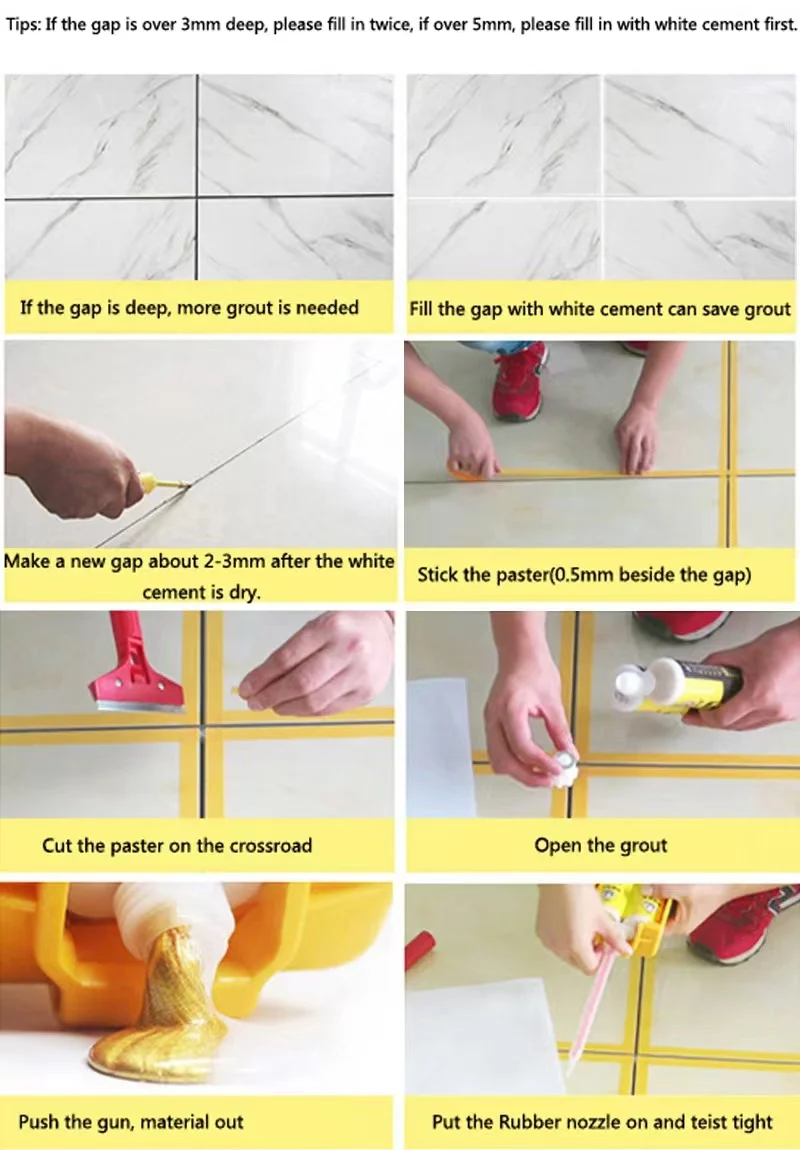 Tips: If the gap is over 3mm deep, please fill in twice, if over 5mm, please fill in with white cement first.

If the gap is deep, more grout is needed

Fill the gap with white cement can save grout

Make a new gap about 2-3mm after the white cement is dry.

Stick the paster(0.5mm beside the gap)

Cut the paster on the crossroad

Open the grout

Push the gun, material out

Put the Rubber nozzle on and teist tight