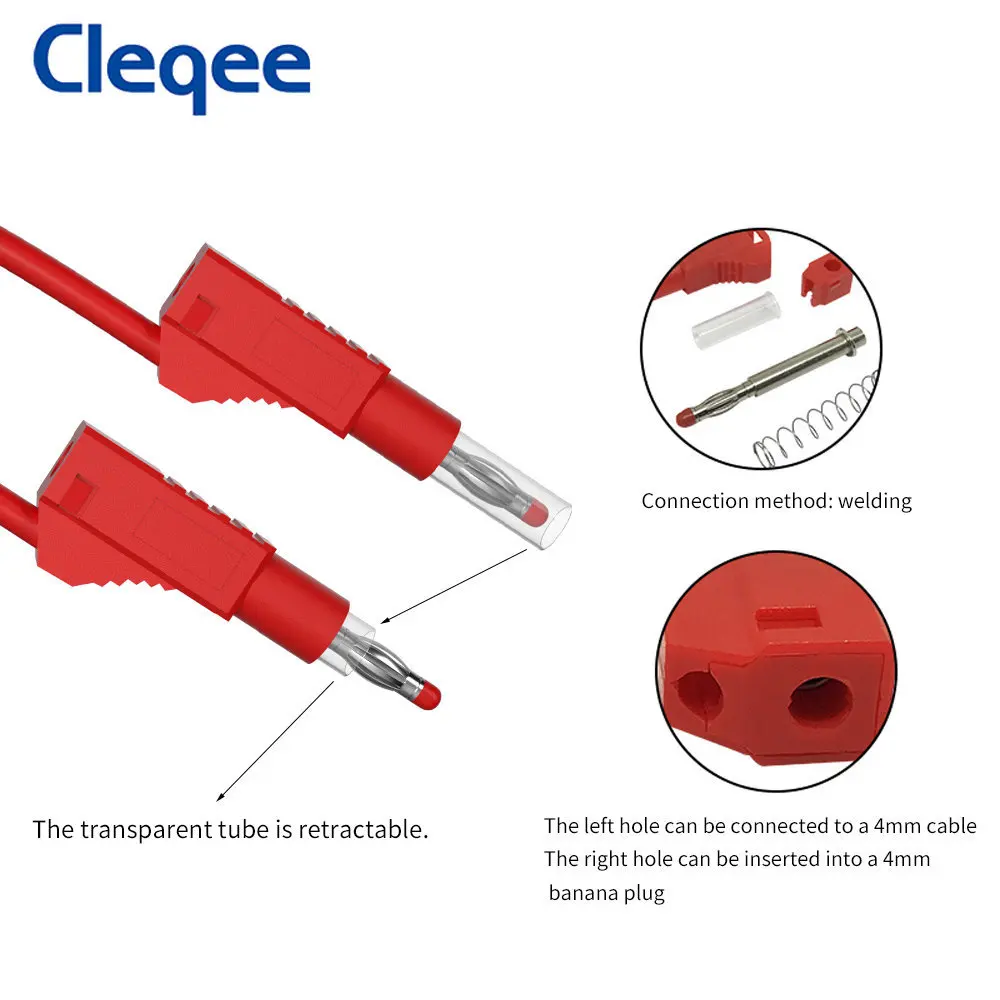 Cleqee

Connection method: welding

The transparent tube is retractable.

The left hole can be connected to a 4mm cable
The right hole can be inserted into a 4mm banana plug