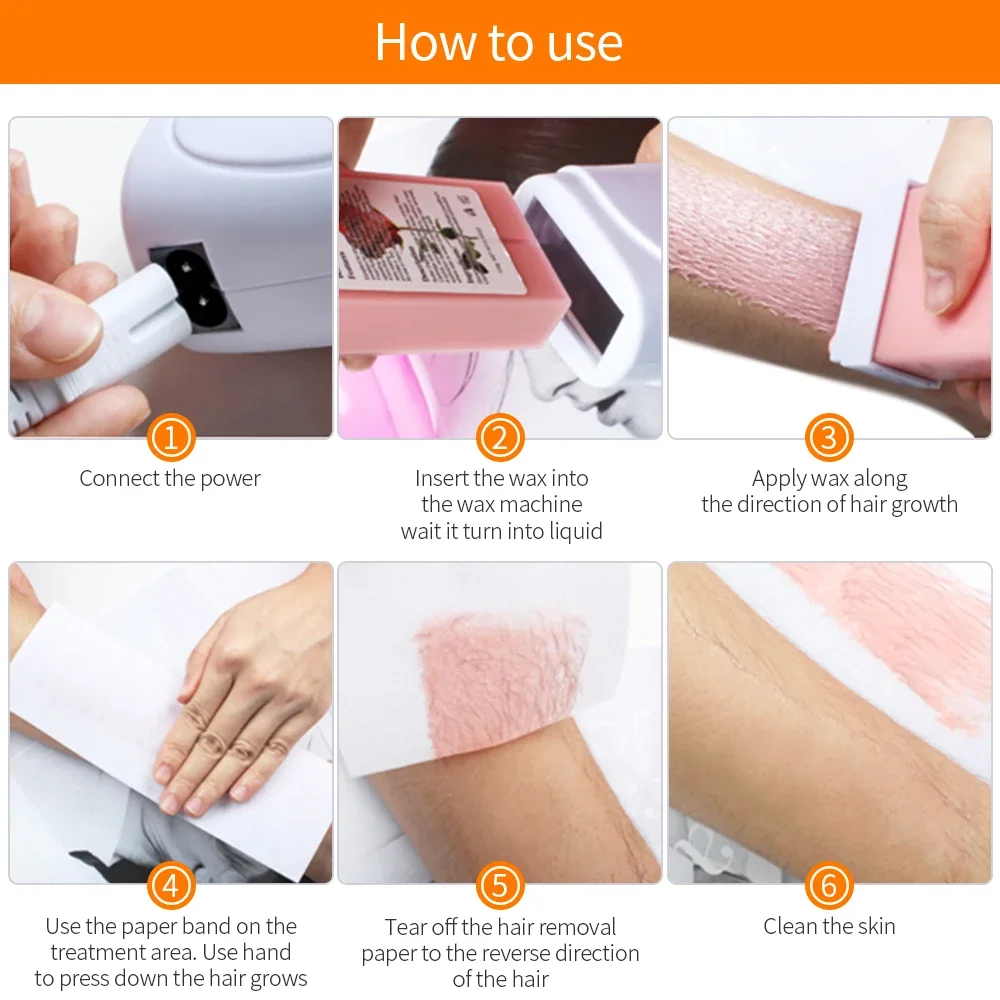 How to use

1
Connect the power

2
Insert the wax into the wax machine wait it turn into liquid

3
Apply wax along the direction of hair growth

4
Use the paper band on the treatment area. Use hand to press down the hair grows

5
Tear off the hair removal paper to the reverse direction of the hair

6
Clean the skin