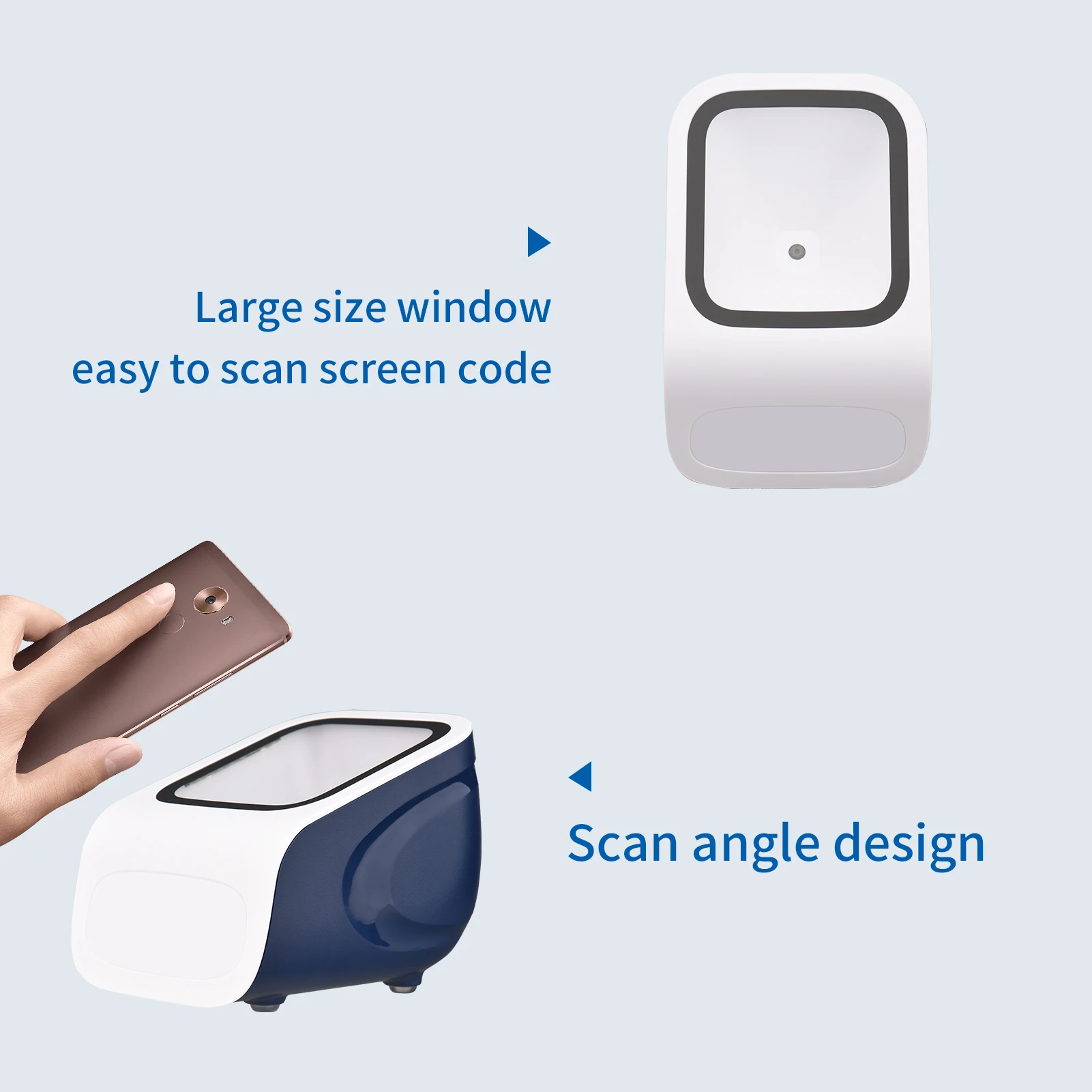 Large size window
easy to scan screen code

Scan angle design