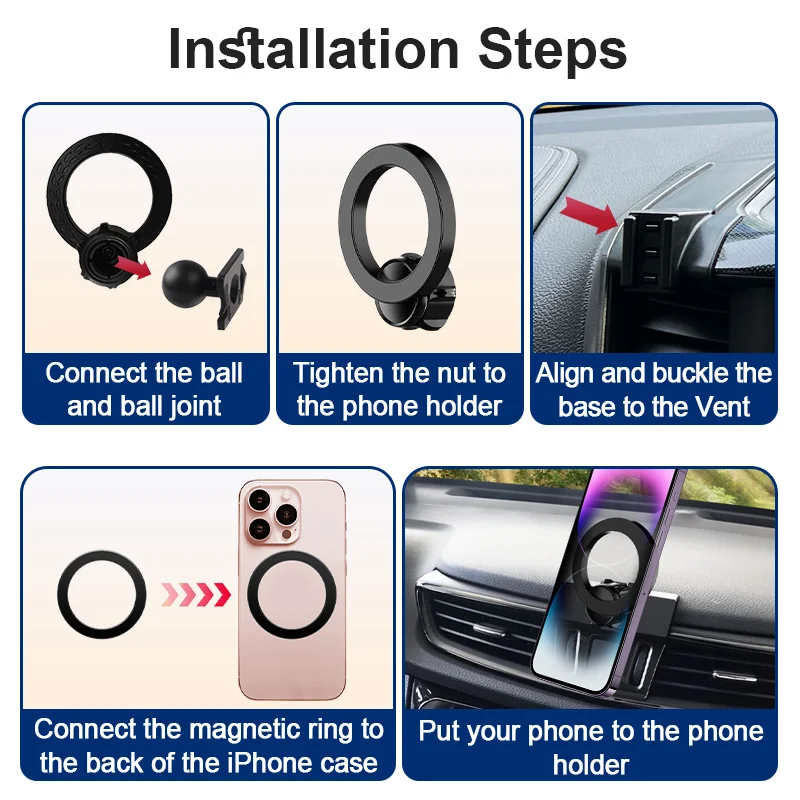 Installation Steps

Connect the ball and ball joint

Tighten the nut to the phone holder

Align and buckle the base to the Vent

Connect the magnetic ring to the back of the iPhone case

Put your phone to the phone holder