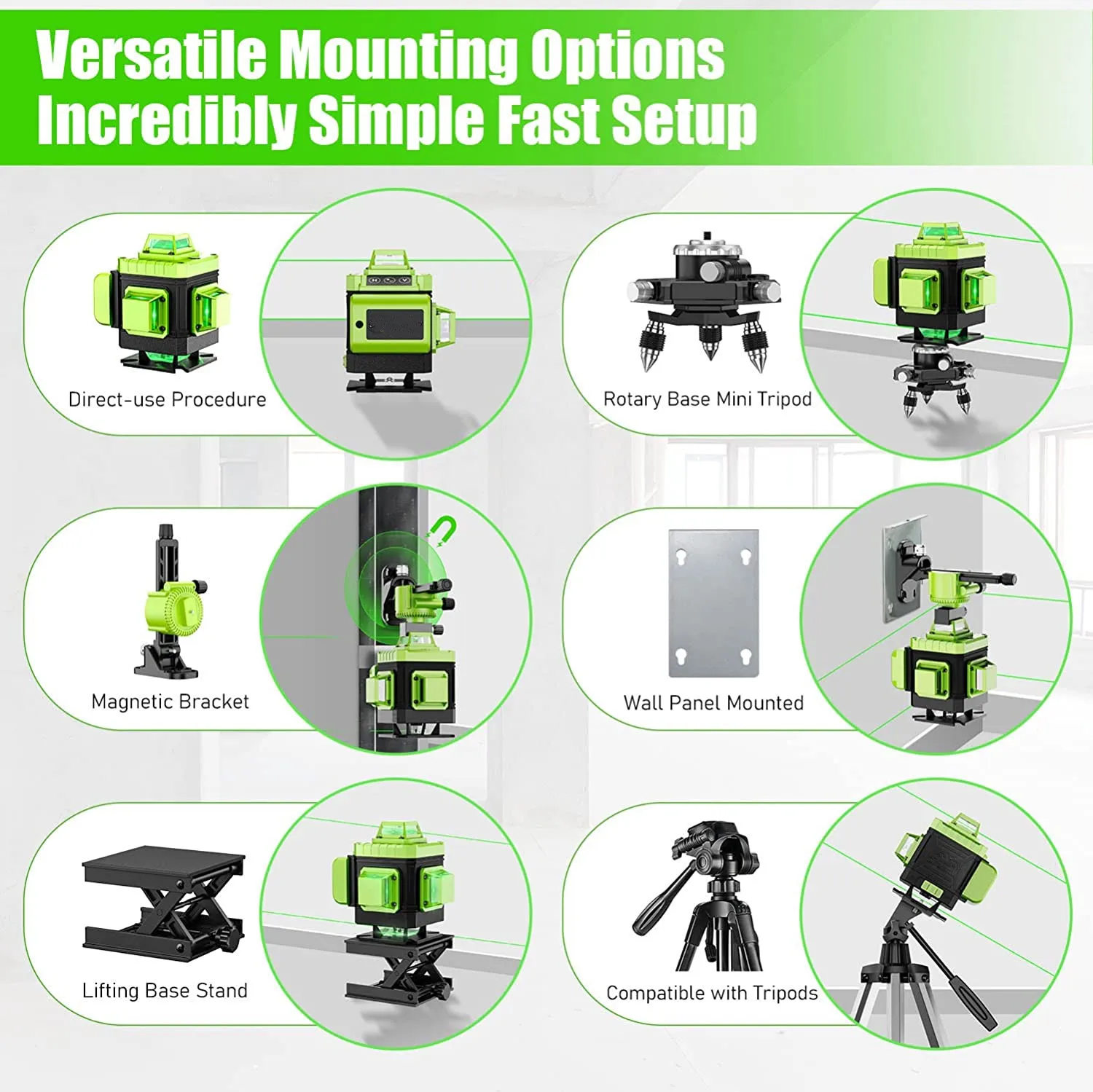 Versatile Mounting Options
Incredibly Simple Fast Setup

Direct-use Procedure

Rotary Base Mini Tripod

Magnetic Bracket

Wall Panel Mounted

Lifting Base Stand

Compatible with Tripods