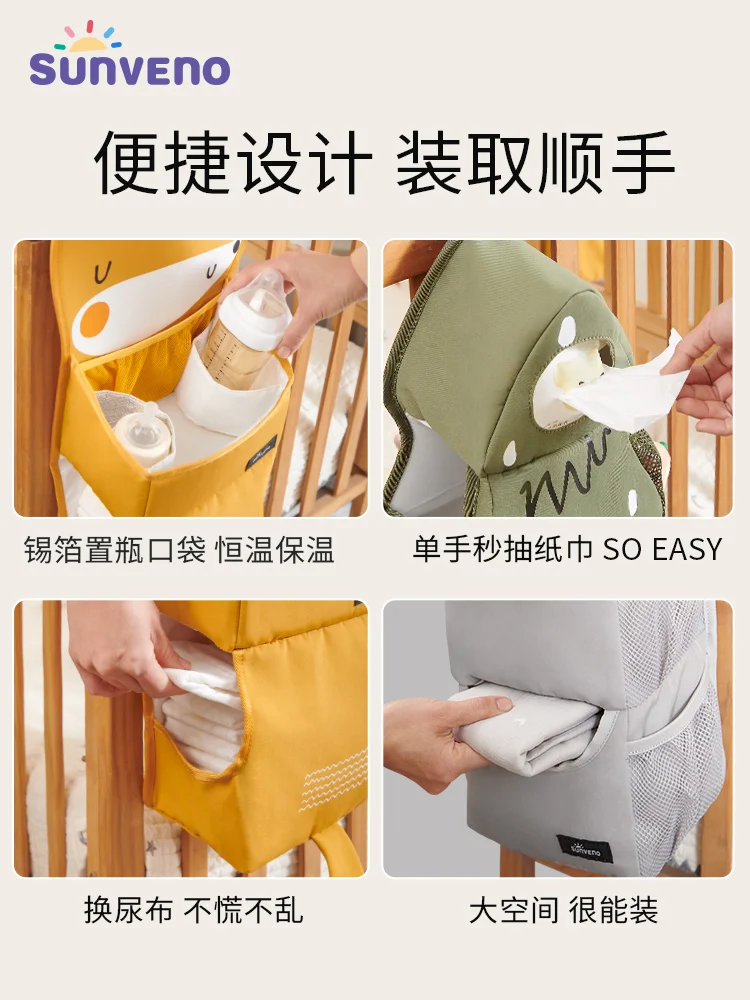 SUNVENO

便捷设计 装取顺手

锡箔置瓶口袋 恒温保温

单手秒抽纸巾 SO EASY

换尿布 不慌不乱

SUNVENO

大空间 很能装