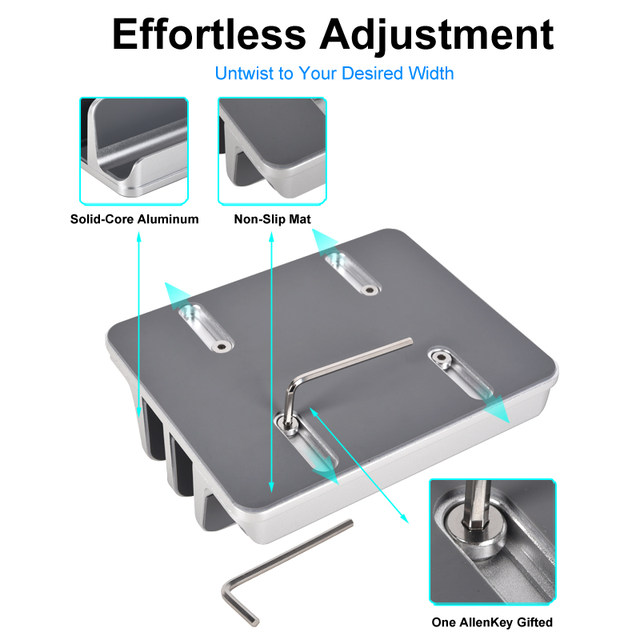 Effortless Adjustment

Untwist to Your Desired Width

Solid-Core Aluminum

Non-Slip Mat

One AllenKey Gifted