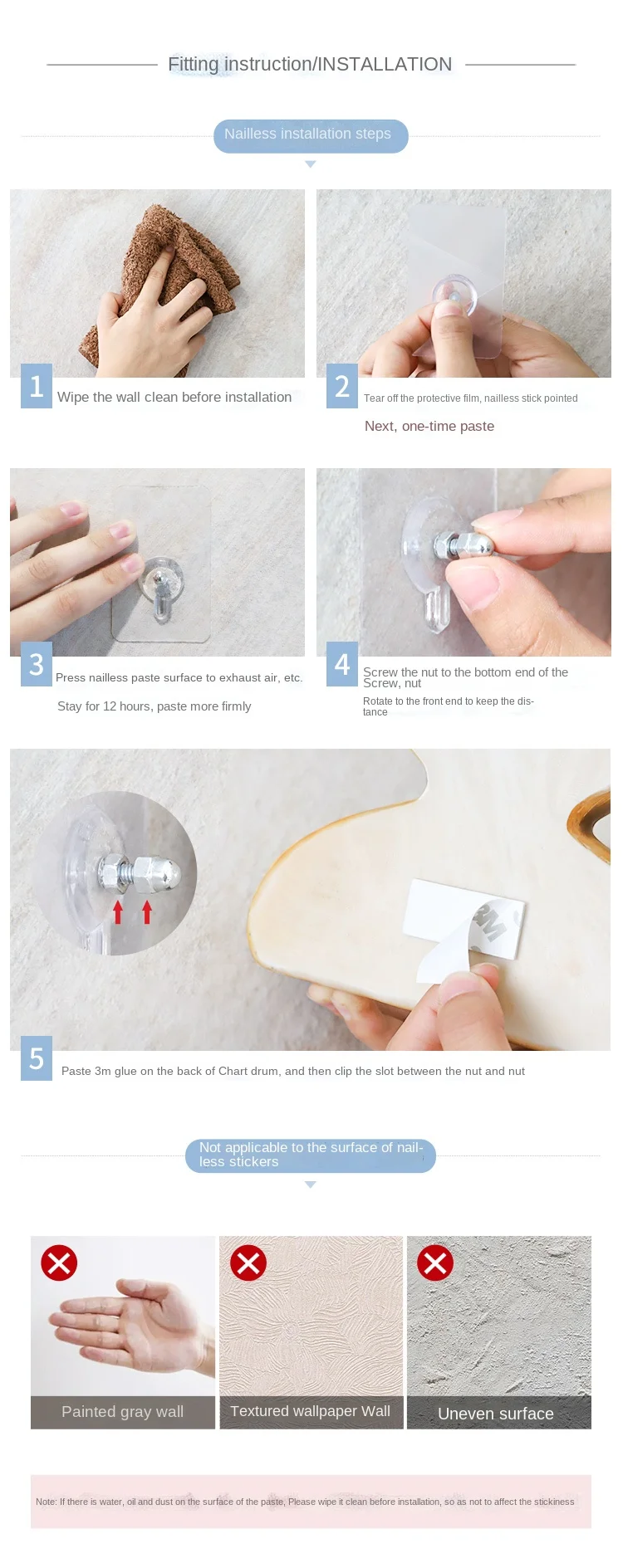 Fitting instruction/INSTALLATION

Nailless installation steps

1 Wipe the wall clean before installation

2 Tear off the protective film, nailless stick pointed

Next, one-time paste

3 Press nailless paste surface to exhaust air, etc.

Stay for 12 hours, paste more firmly

4 Screw the nut to the bottom end of the Screw, nut

Rotate to the front end to keep the distance

3M

5 Paste 3m glue on the back of Chart drum, and then clip the slot between the nut and nut

Not applicable to the surface of nailless stickers

Painted gray wall

Textured wallpaper Wall

Uneven surface

Note: If there is water, oil and dust on the surface of the paste, Please wipe it clean before installation, so as not to affect the stickiness