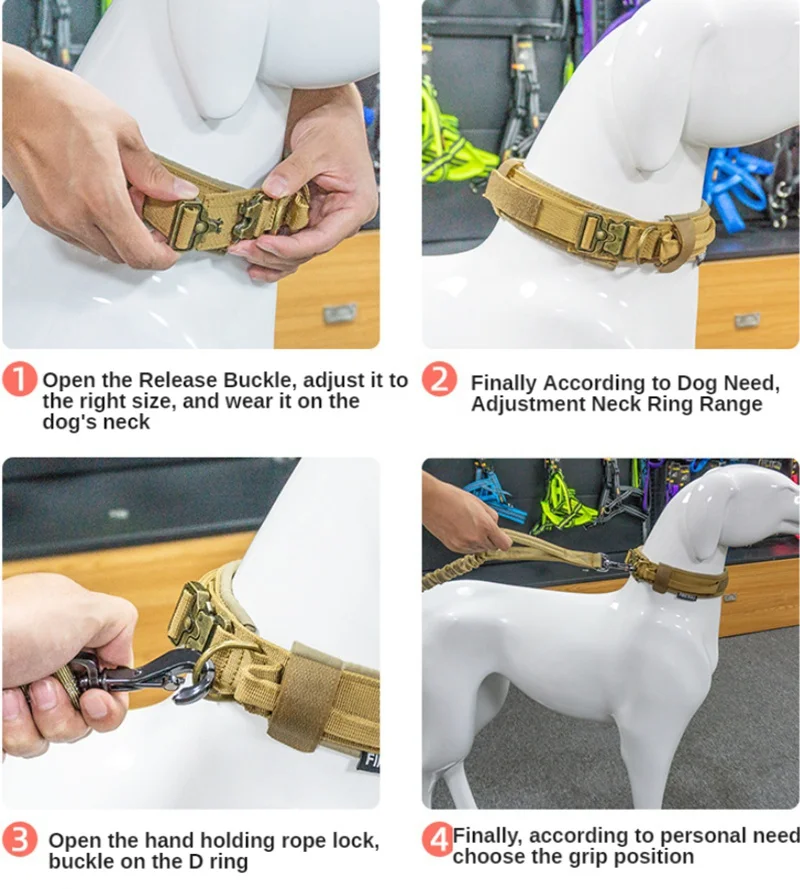 1 Open the Release Buckle, adjust it to the right size, and wear it on the dog's neck

2 Finally According to Dog Need, Adjustment Neck Ring Range

3 Open the hand holding rope lock, buckle on the D ring

4 Finally, according to personal need choose the grip position