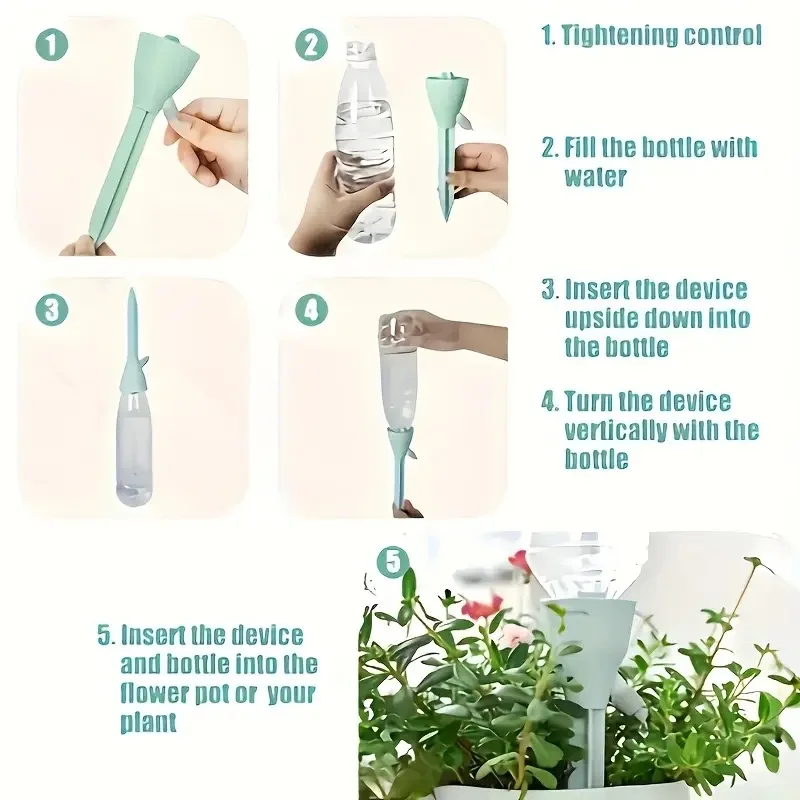 1

2

1. Tightening control

2. Fill the bottle with water

3

4

3. Insert the device upside down into the bottle

4. Turn the device vertically with the bottle

5

5. Insert the device and bottle into the flower pot or your plant