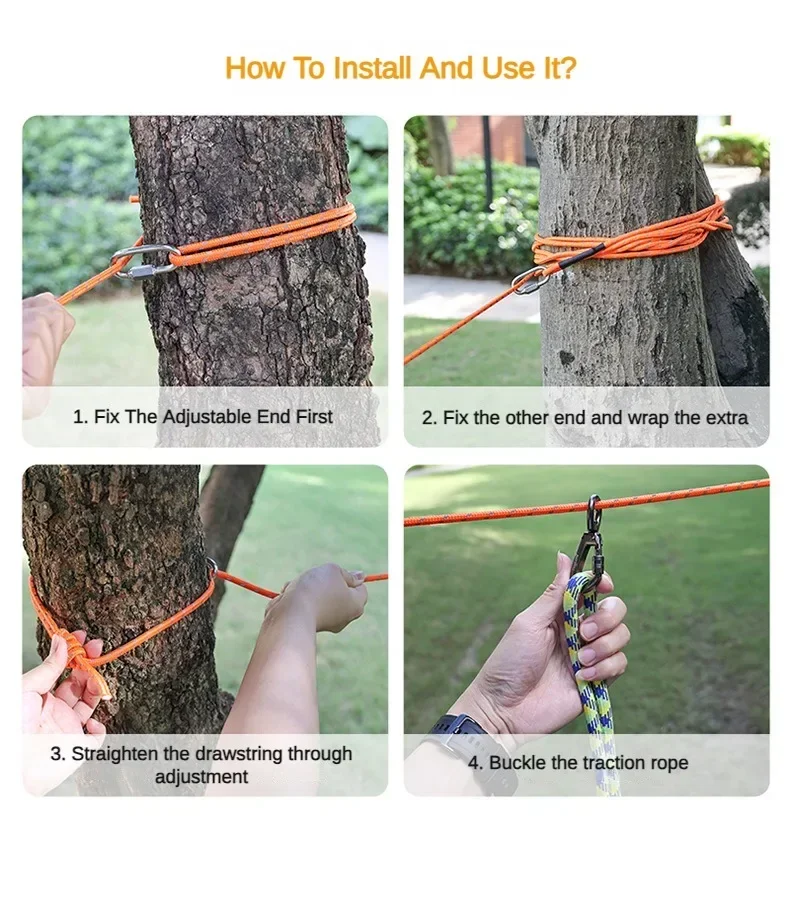 How To Install And Use It?

1. Fix The Adjustable End First

2. Fix the other end and wrap the extra

3. Straighten the drawstring through adjustment

4. Buckle the traction rope