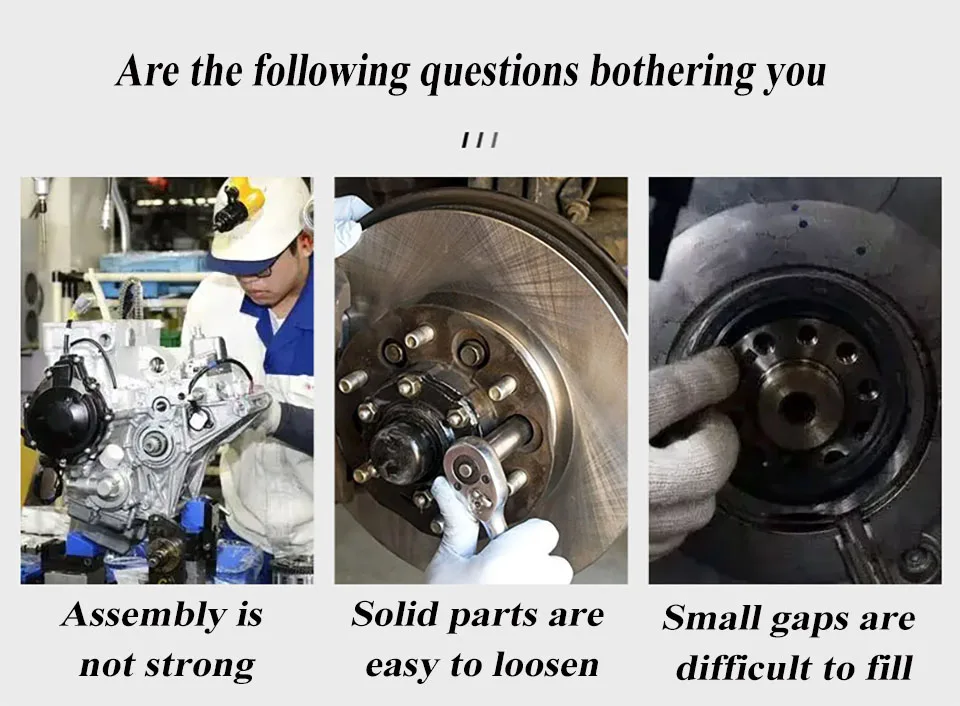 Are the following questions bothering you

///

Assembly is not strong

Solid parts are easy to loosen

Small gaps are difficult to fill