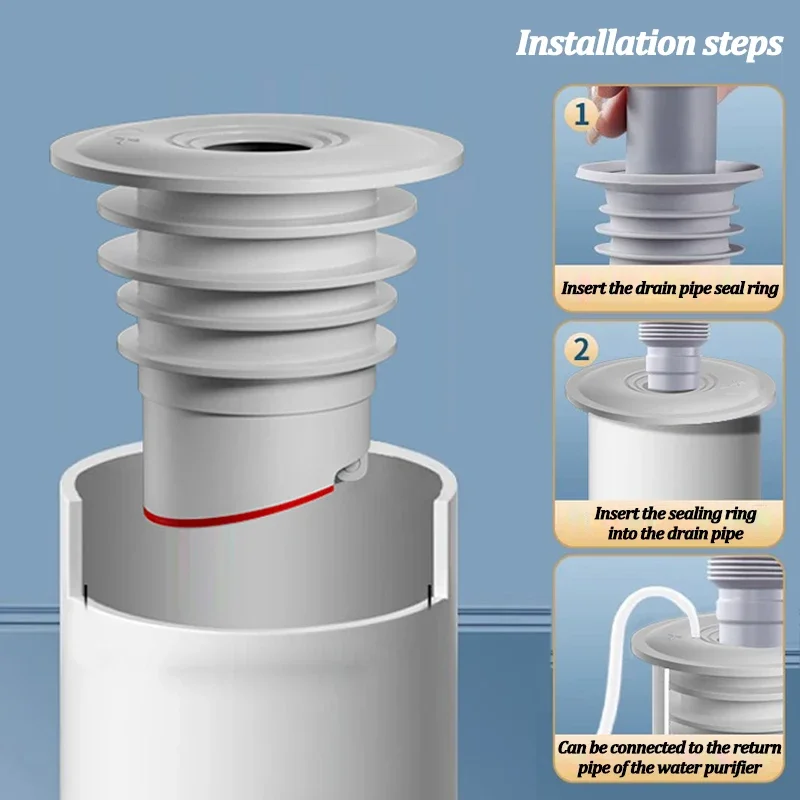 Installation steps

1

Insert the drain pipe seal ring

2

Insert the sealing ring into the drain pipe

Can be connected to the return pipe of the water purifier