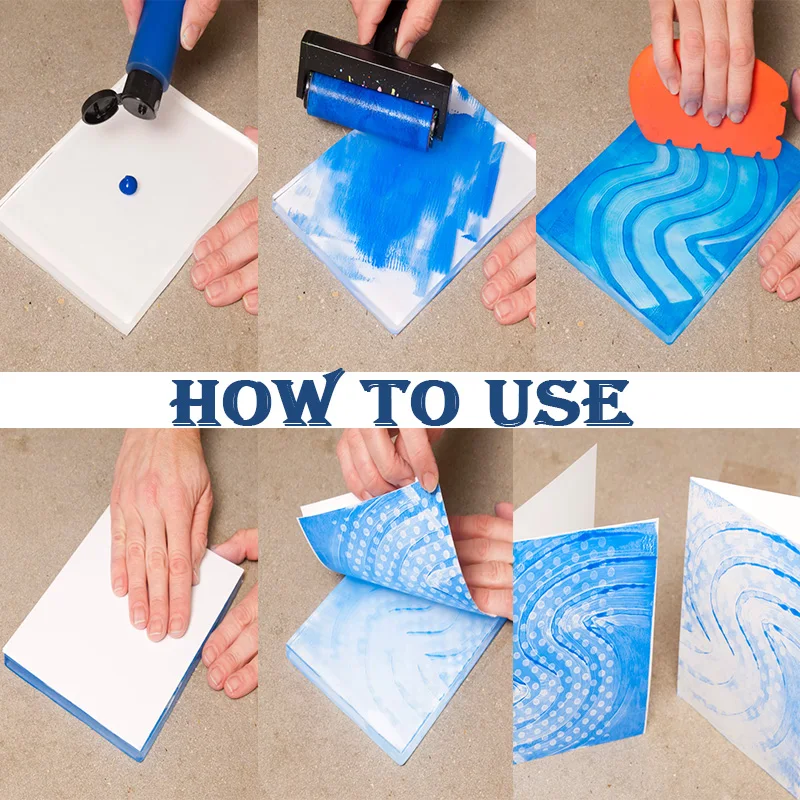 HOW TO USE