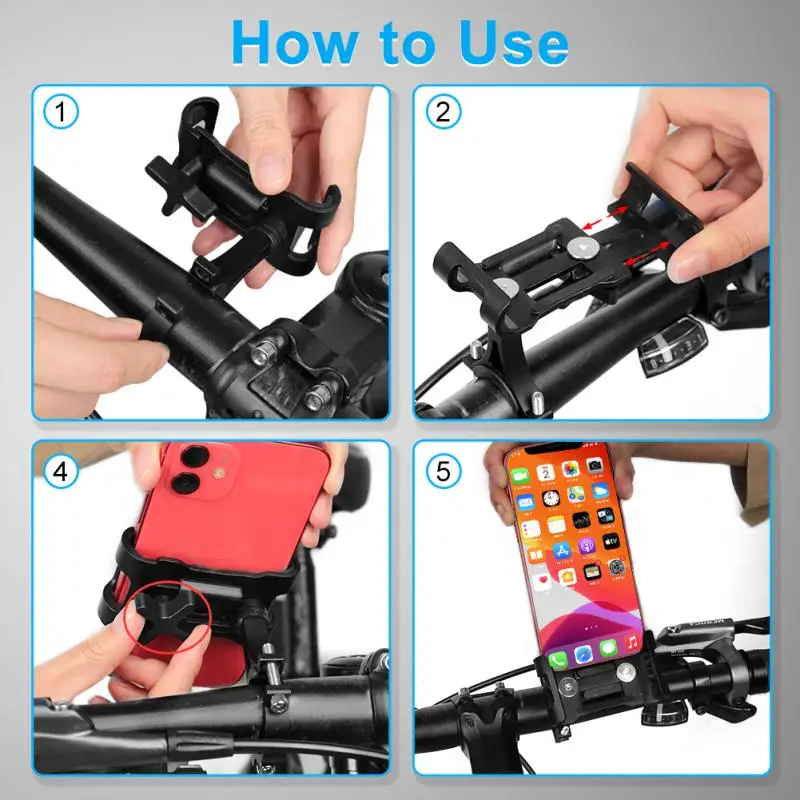 How to Use

1

2

4

5