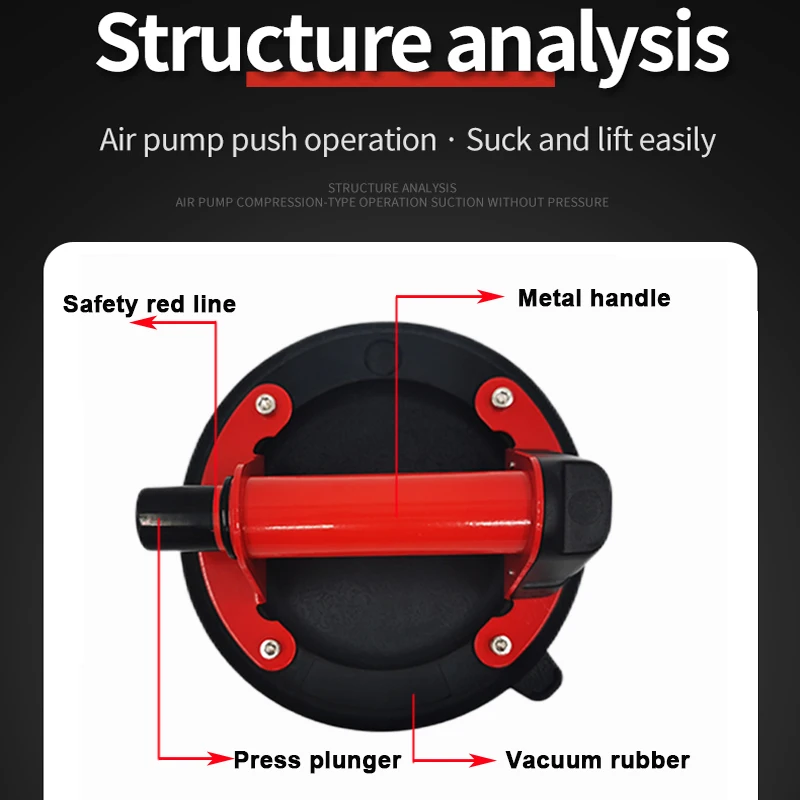 Structure analysis

Air pump push operation · Suck and lift easily

STRUCTURE ANALYSIS
AIR PUMP COMPRESSION-TYPE OPERATION SUCTION WITHOUT PRESSURE

Safety red line

Metal handle

Press plunger

Vacuum rubber