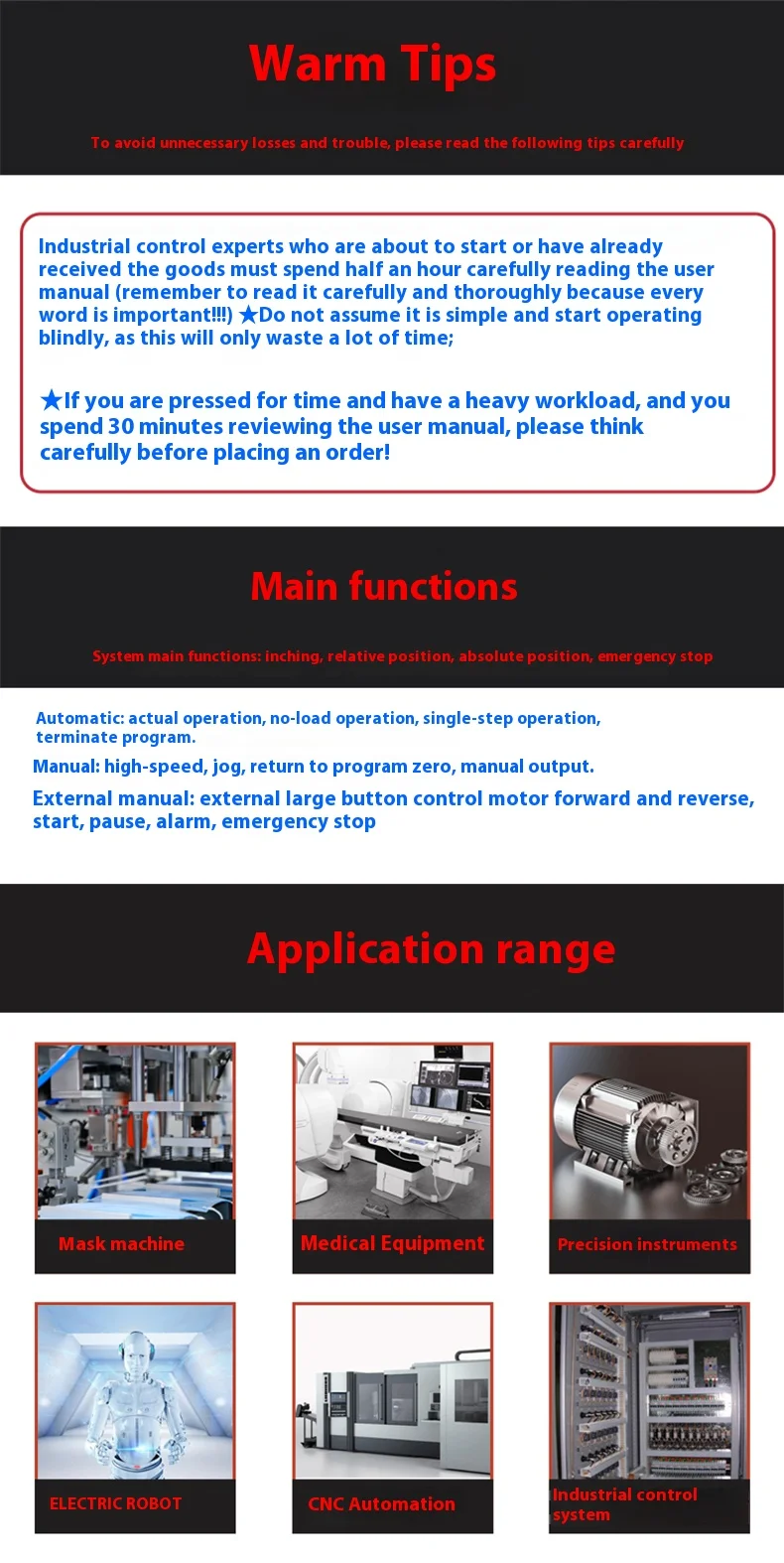 Warm Tips

To avoid unnecessary losses and trouble, please read the following tips carefully

Industrial control experts who are about to start or have already received the goods must spend half an hour carefully reading the user manual (remember to read it carefully and thoroughly because every word is important!!!) ★Do not assume it is simple and start operating blindly, as this will only waste a lot of time;

★If you are pressed for time and have a heavy workload, and you spend 30 minutes reviewing the user manual, please think carefully before placing an order!

Main functions

System main functions: inching, relative position, absolute position, emergency stop

Automatic: actual operation, no-load operation, single-step operation, terminate program.

Manual: high-speed, jog, return to program zero, manual output.

External manual: external large button control motor forward and reverse, start, pause, alarm, emergency stop

Application range

Mask machine

Medical Equipment

Precision instruments

ELECTRIC ROBOT

CNC Automation

Industrial control system