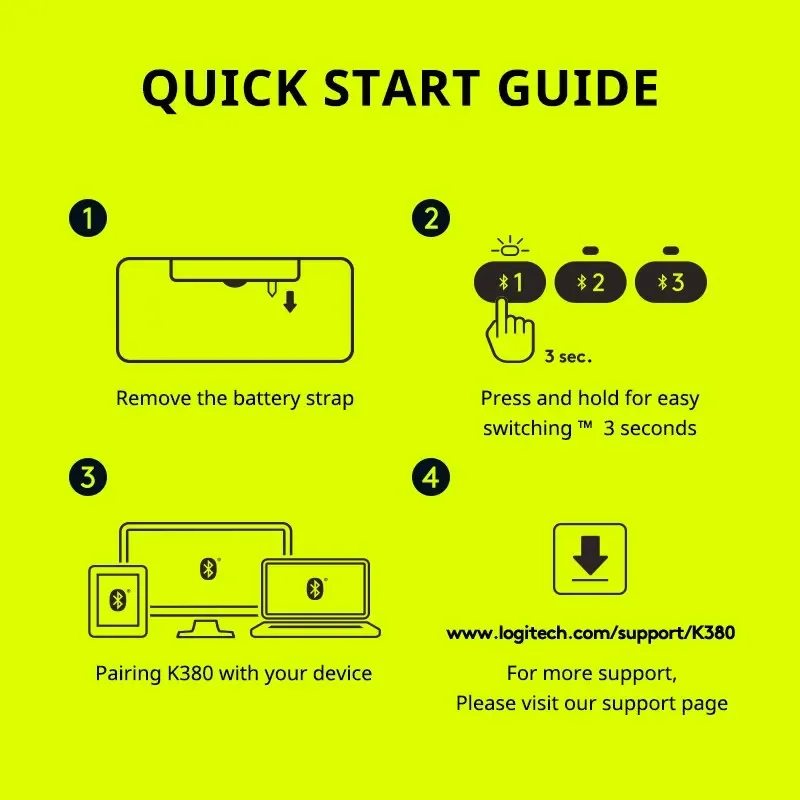 QUICK START GUIDE

1

Remove the battery strap

2

1 2 3

3 sec.

Press and hold for easy switching ™ 3 seconds

3

Pairing K380 with your device

4

www.logitech.com/support/K380

For more support,
Please visit our support page