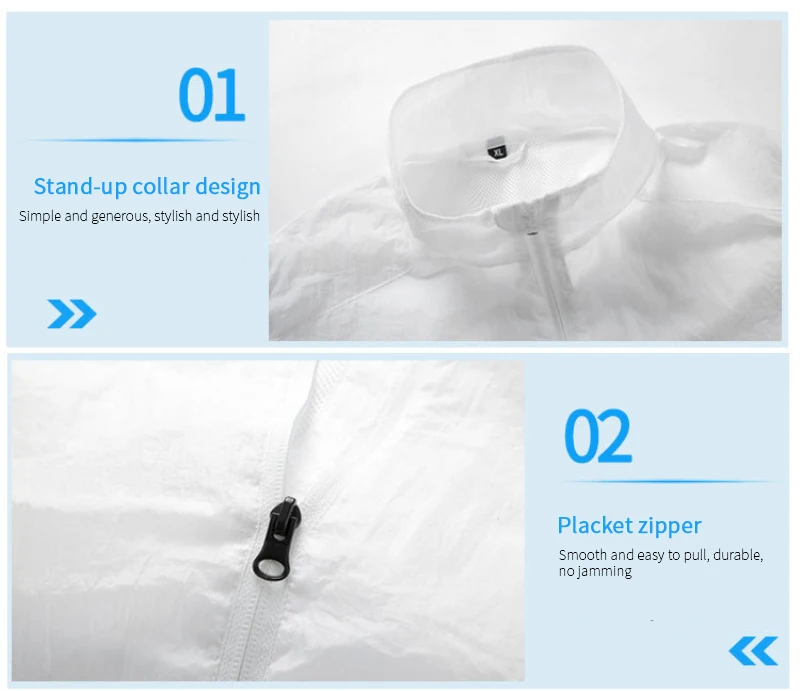 01

Stand-up collar design

Simple and generous, stylish and stylish

XL

02

Placket zipper

Smooth and easy to pull, durable, no jamming