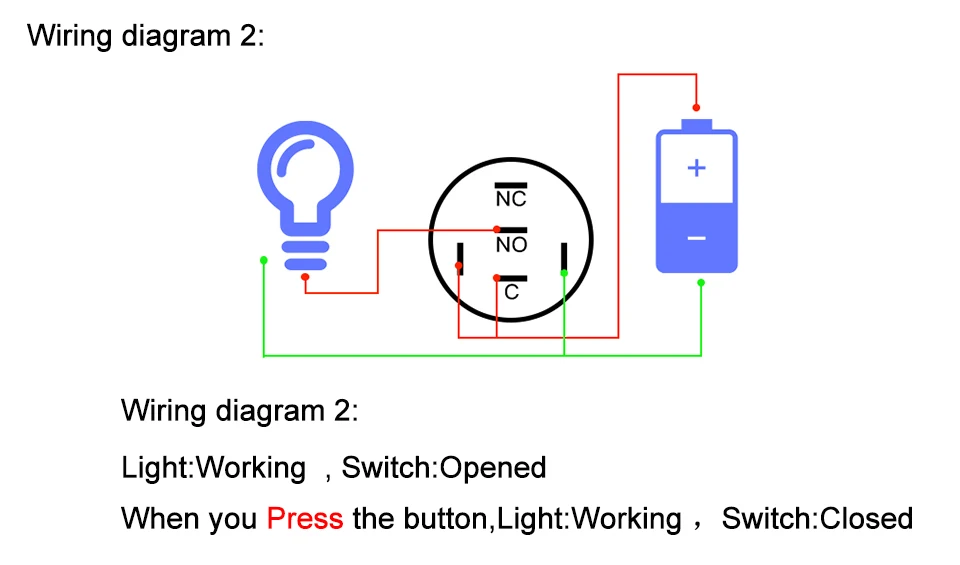 Wiring diagram 2:

NC
NO
C

+
−

Wiring diagram 2:

Light:Working , Switch:Opened

When you Press the button,Light:Working ， Switch:Closed