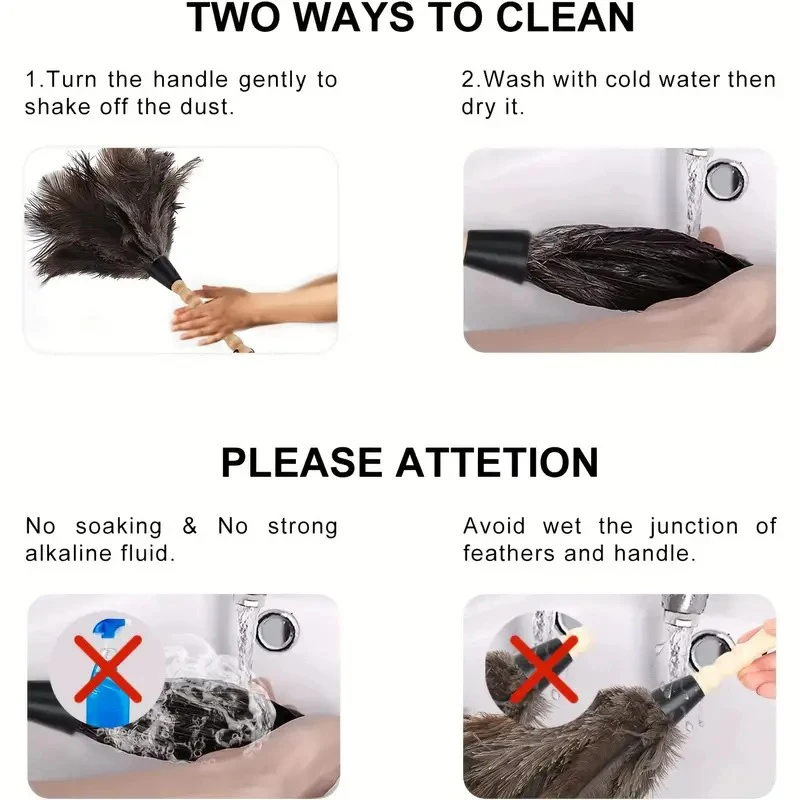 TWO WAYS TO CLEAN

1.Turn the handle gently to shake off the dust.

2.Wash with cold water then dry it.

PLEASE ATTETION

No soaking & No strong alkaline fluid.

Avoid wet the junction of feathers and handle.