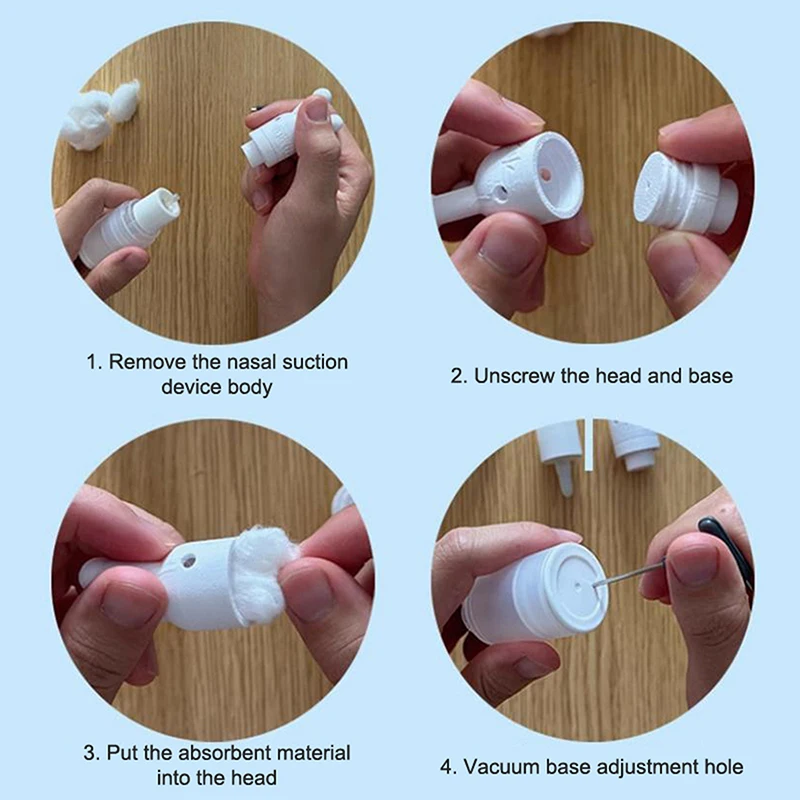 1. Remove the nasal suction device body

2. Unscrew the head and base

3. Put the absorbent material into the head

4. Vacuum base adjustment hole