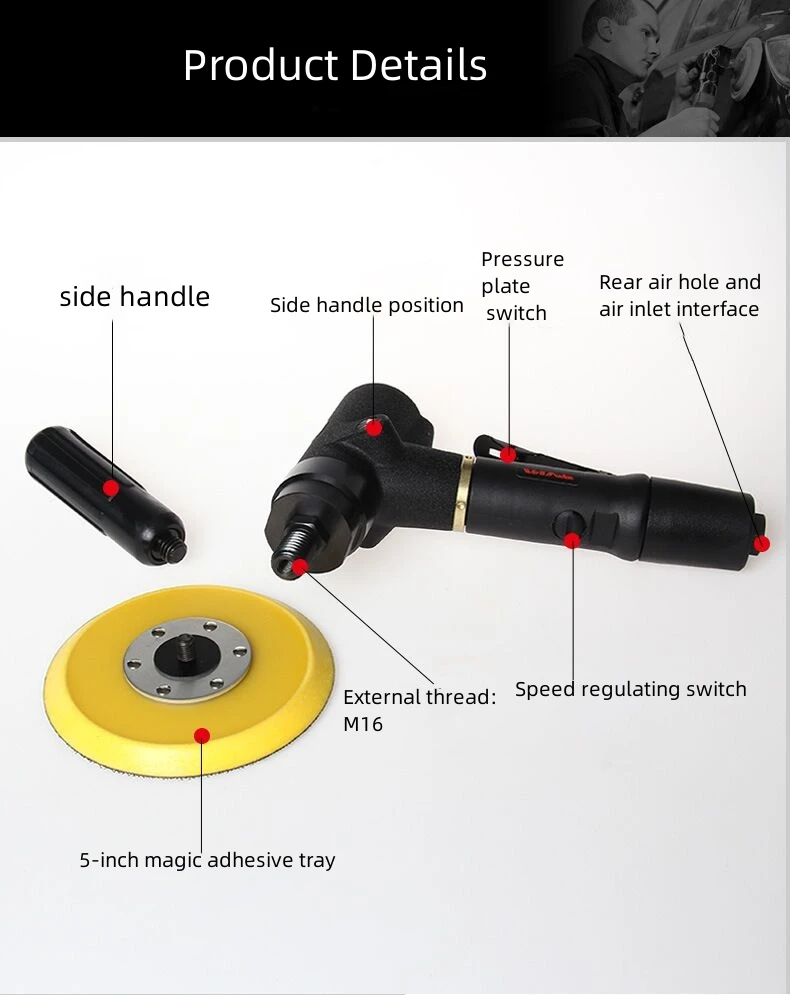 Product Details

side handle

Side handle position

Pressure plate switch

Rear air hole and air inlet interface

External thread: M16

Speed regulating switch

5-inch magic adhesive tray