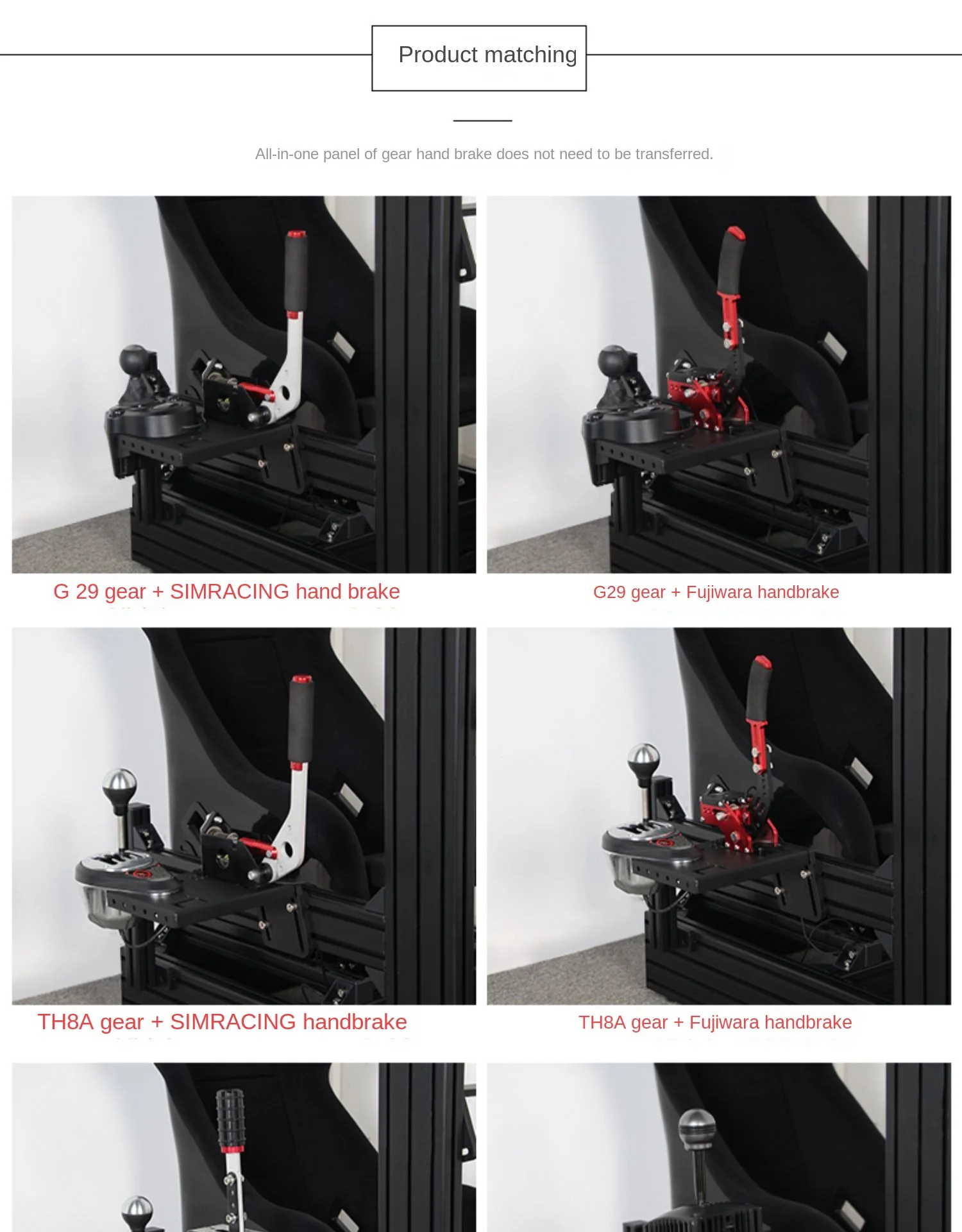 Product matching

All-in-one panel of gear hand brake does not need to be transferred.

G 29 gear + SIMRACING hand brake

G29 gear + Fujiwara handbrake

TH8A gear + SIMRACING handbrake

TH8A gear + Fujiwara handbrake