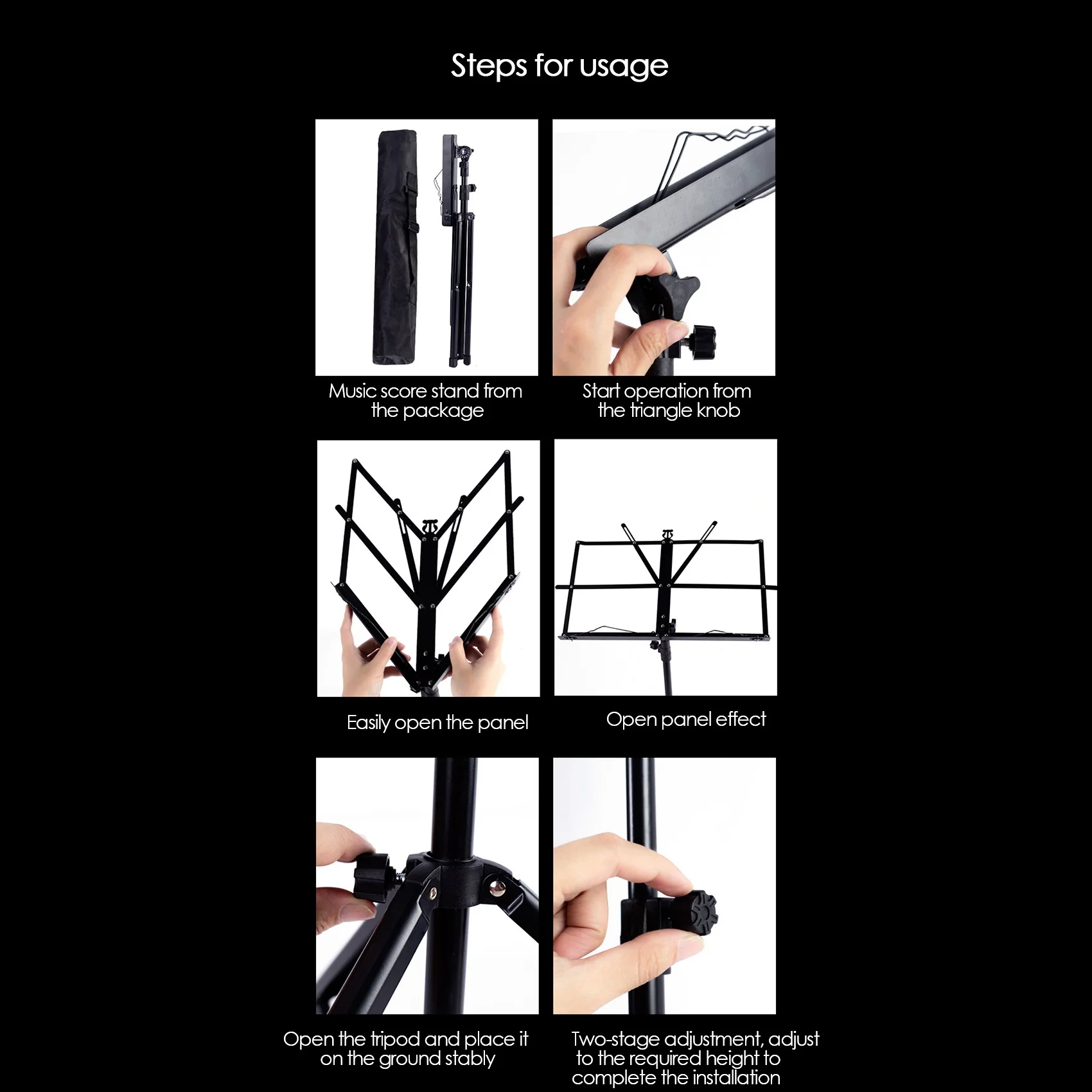 Steps for usage

Music score stand from the package

Start operation from the triangle knob

Easily open the panel

Open panel effect

Open the tripod and place it on the ground stably

Two-stage adjustment, adjust to the required height to complete the installation