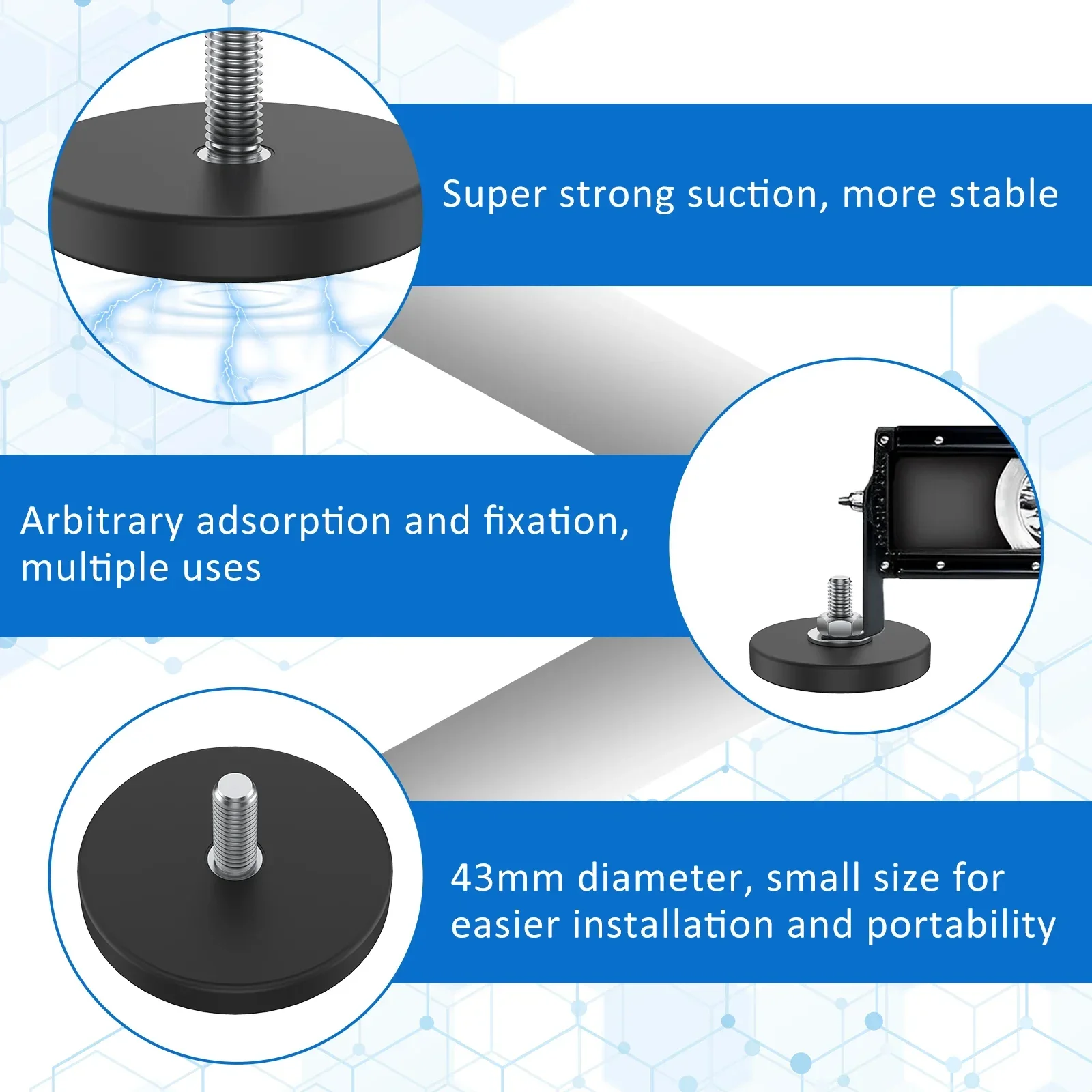 Super strong suction, more stable

Arbitrary adsorption and fixation, multiple uses

43mm diameter, small size for easier installation and portability