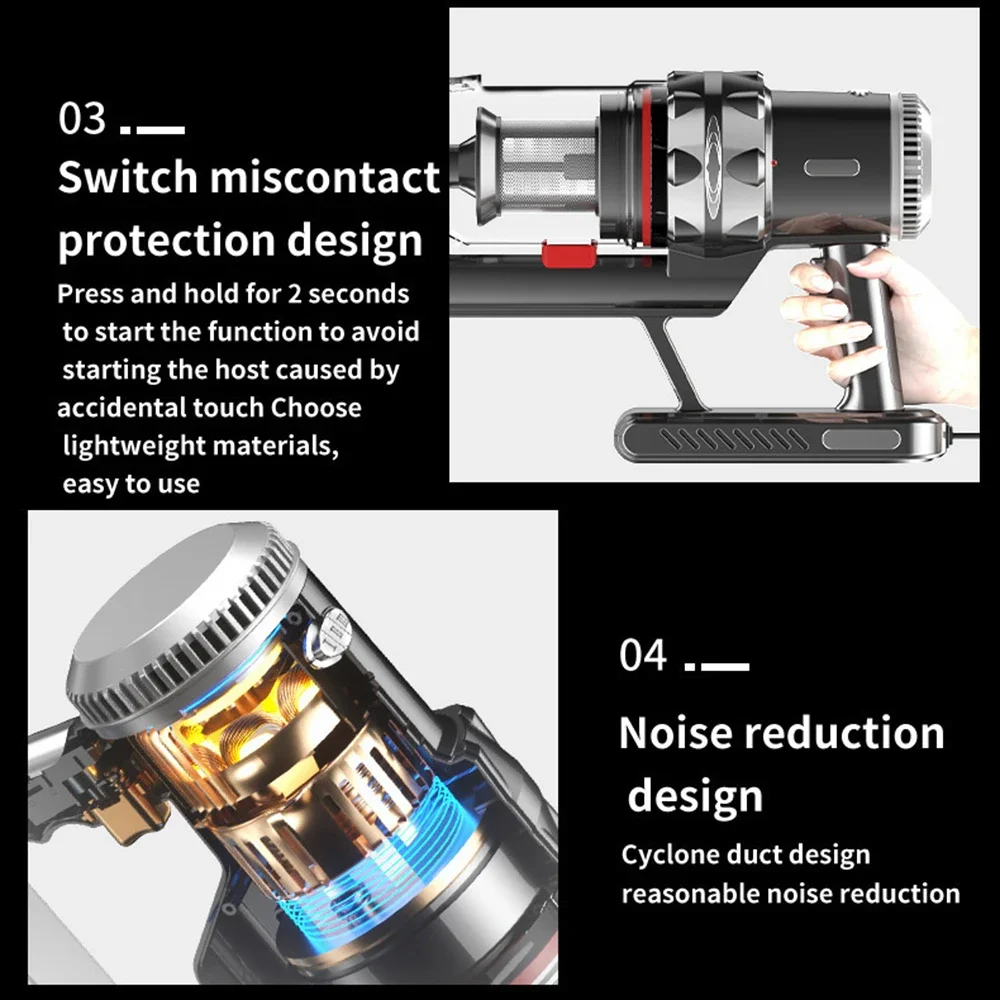 03

Switch miscontact protection design

Press and hold for 2 seconds to start the function to avoid starting the host caused by accidental touch Choose lightweight materials, easy to use

04

Noise reduction design

Cyclone duct design reasonable noise reduction