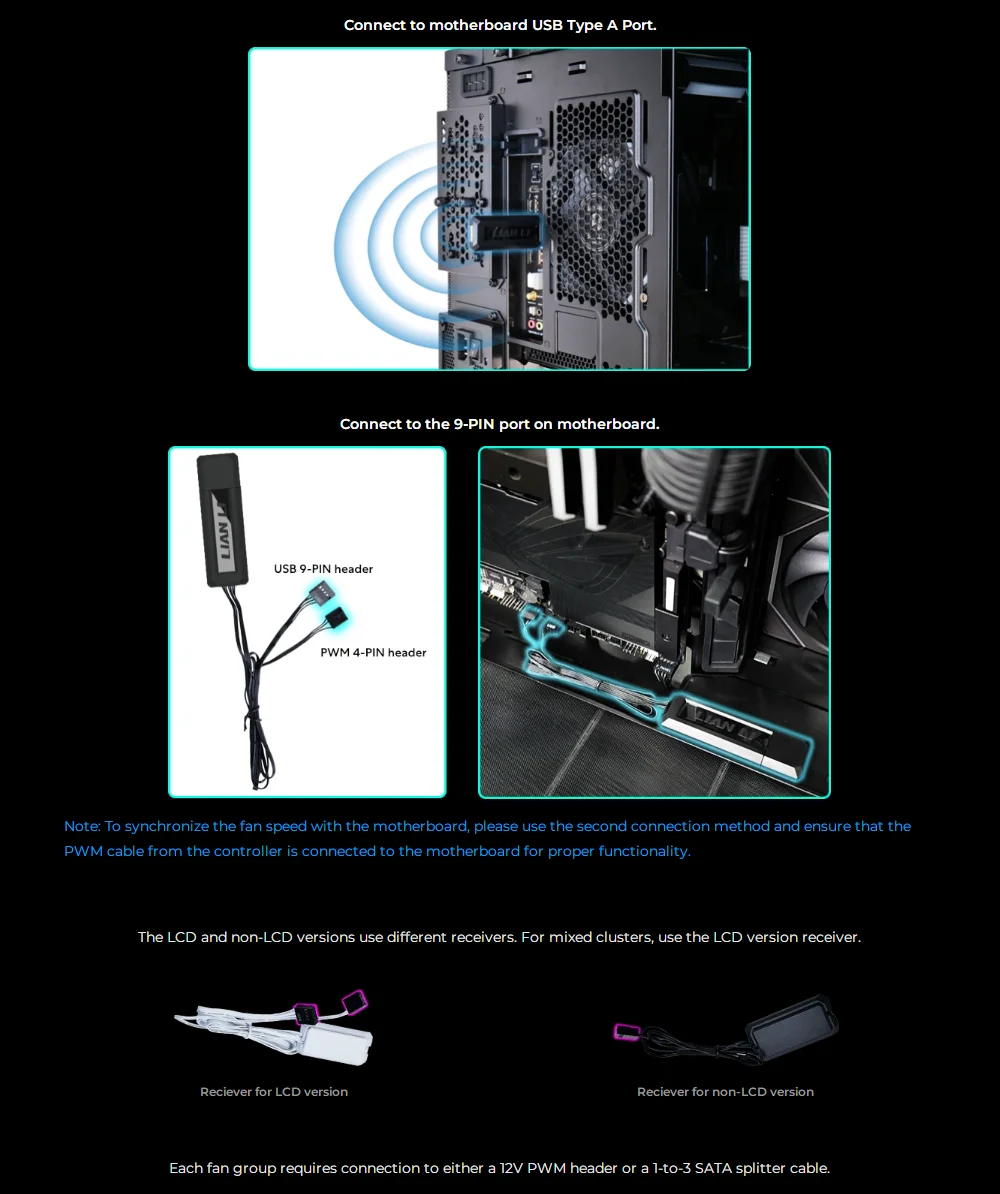 Connect to motherboard USB Type A Port.

LIAN LI

Connect to the 9-PIN port on motherboard.

LIAN LI

USB 9-PIN header

PWM 4-PIN header

LIAN LI

Note: To synchronize the fan speed with the motherboard, please use the second connection method and ensure that the PWM cable from the controller is connected to the motherboard for proper functionality.

The LCD and non-LCD versions use different receivers. For mixed clusters, use the LCD version receiver.

Reciever for LCD version

Reciever for non-LCD version

Each fan group requires connection to either a 12V PWM header or a 1-to-3 SATA splitter cable.