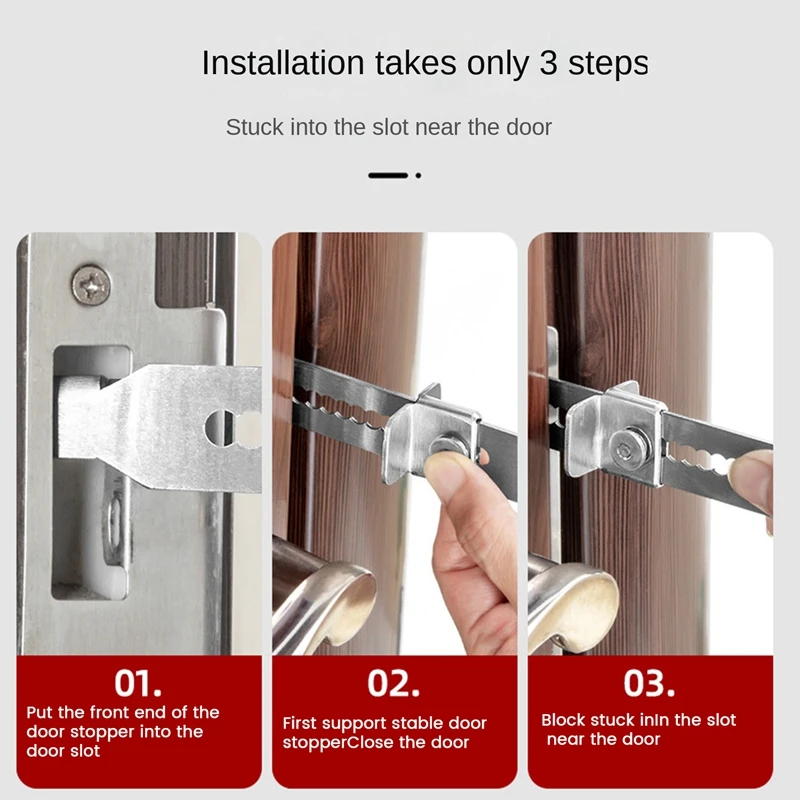 Installation takes only 3 steps

Stuck into the slot near the door

01.
Put the front end of the door stopper into the door slot

02.
First support stable door stopperClose the door

03.
Block stuck inIn the slot near the door