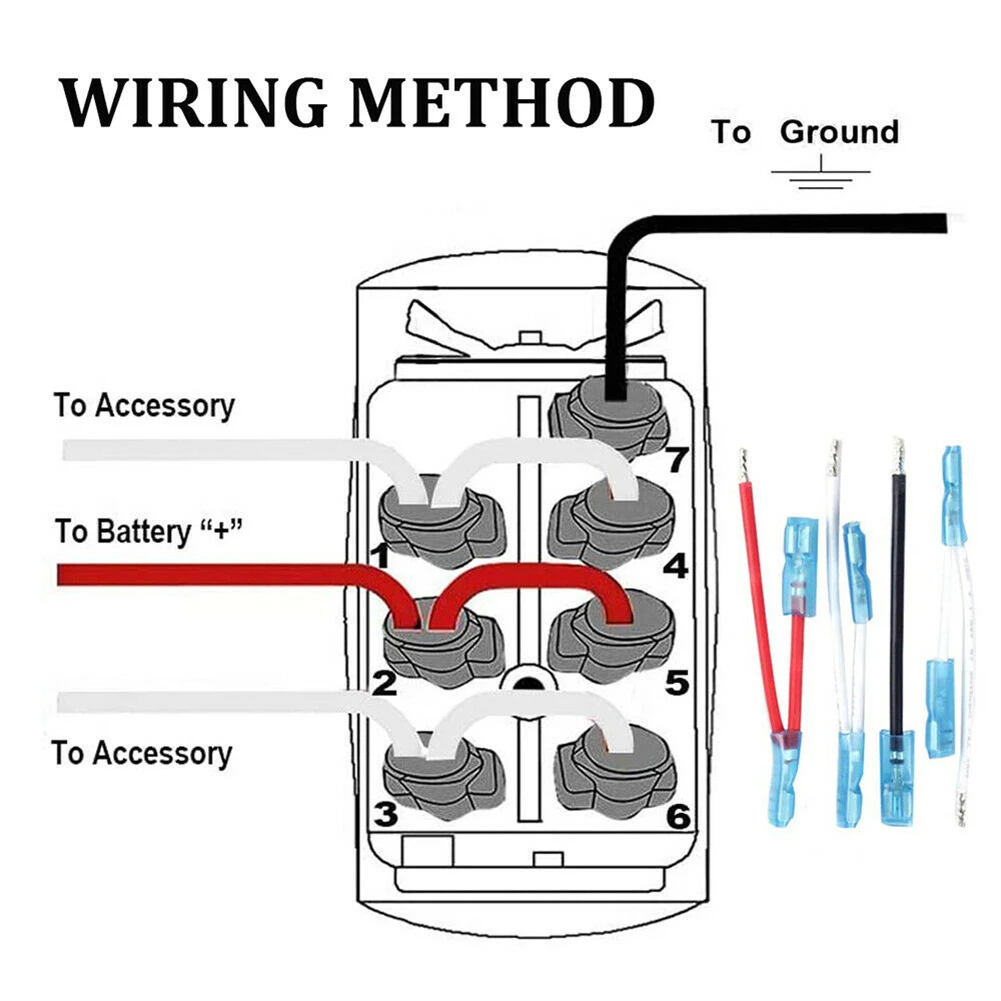 WIRING METHOD

To Ground

To Accessory

To Battery “+”

To Accessory

7
1
4
2
5
3
6