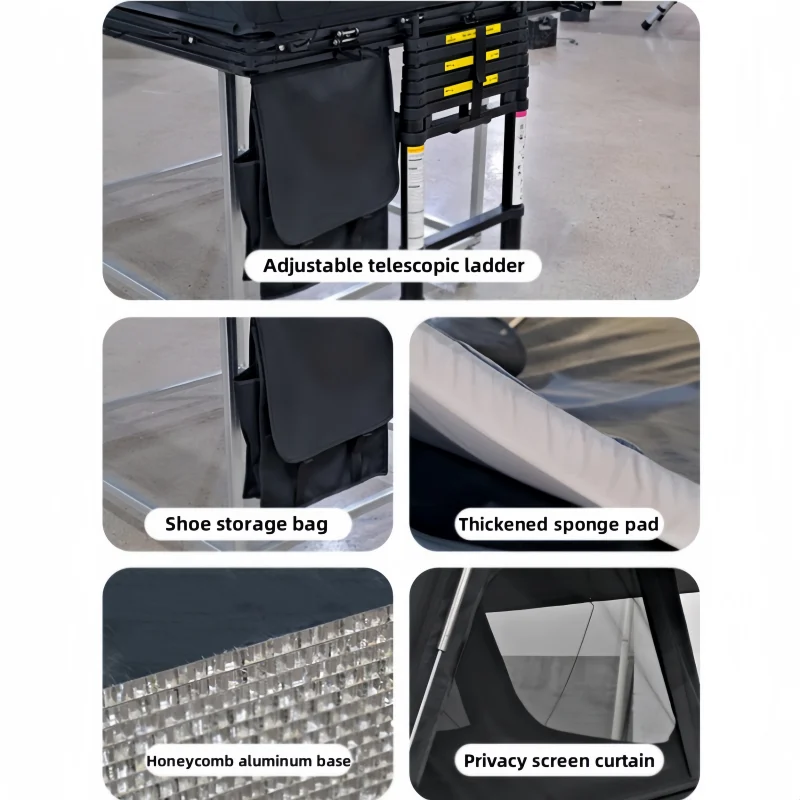 Adjustable telescopic ladder

Shoe storage bag

Thickened sponge pad

Honeycomb aluminum base

Privacy screen curtain