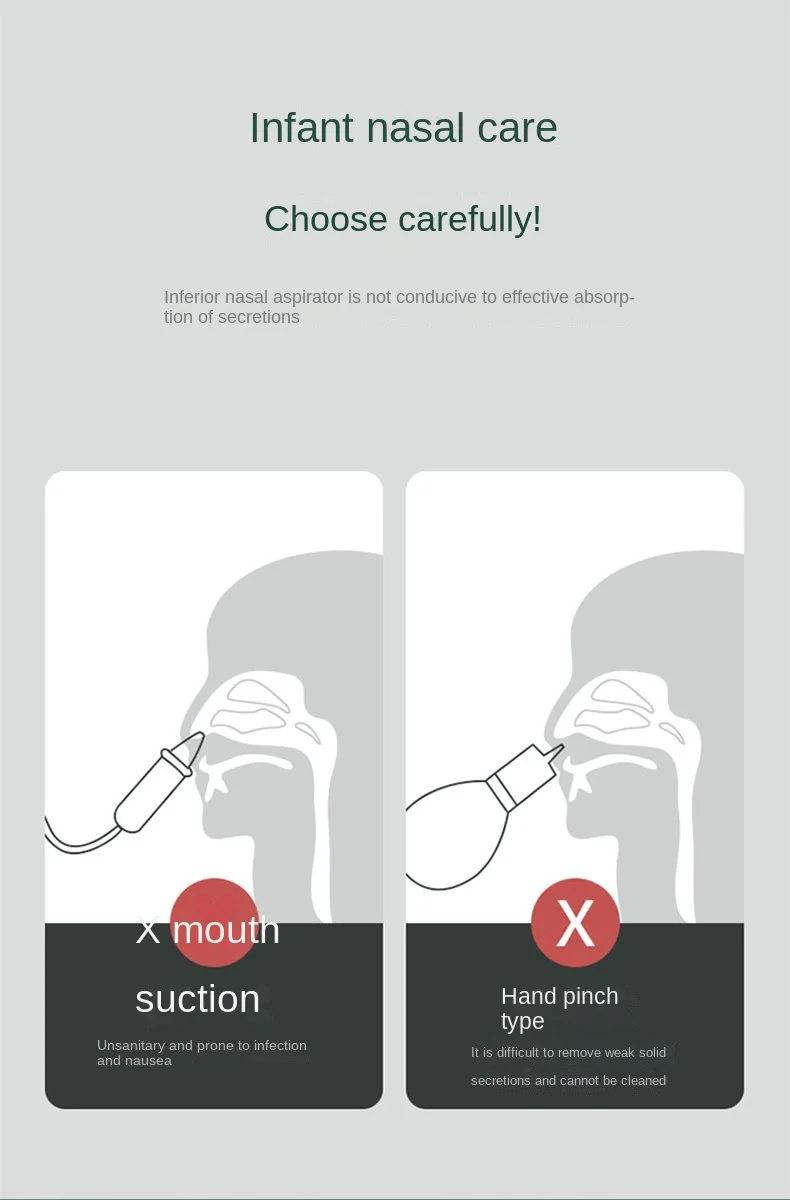 Infant nasal care

Choose carefully!

Inferior nasal aspirator is not conducive to effective absorption of secretions

X mouth suction

Unsanitary and prone to infection and nausea

X

Hand pinch type

It is difficult to remove weak solid secretions and cannot be cleaned