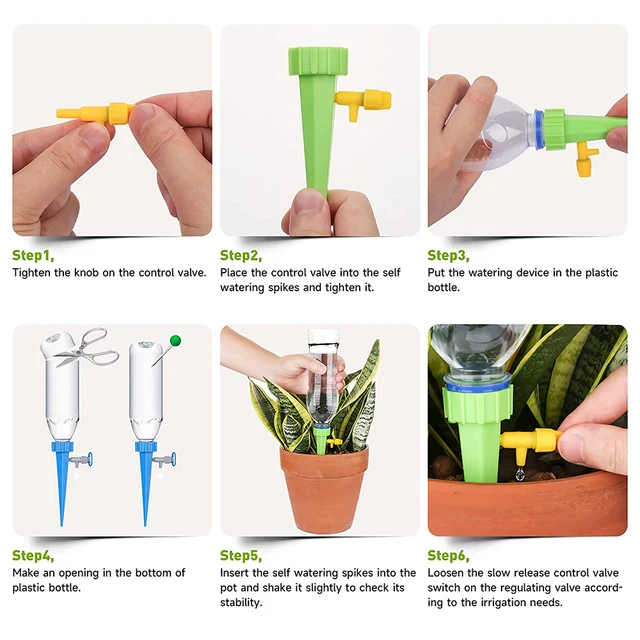 Step1,
Tighten the knob on the control valve.

Step2,
Place the control valve into the self watering spikes and tighten it.

Step3,
Put the watering device in the plastic bottle.

Step4,
Make an opening in the bottom of plastic bottle.

Step5,
Insert the self watering spikes into the pot and shake it slightly to check its stability.

Step6,
Loosen the slow release control valve switch on the regulating valve according to the irrigation needs.